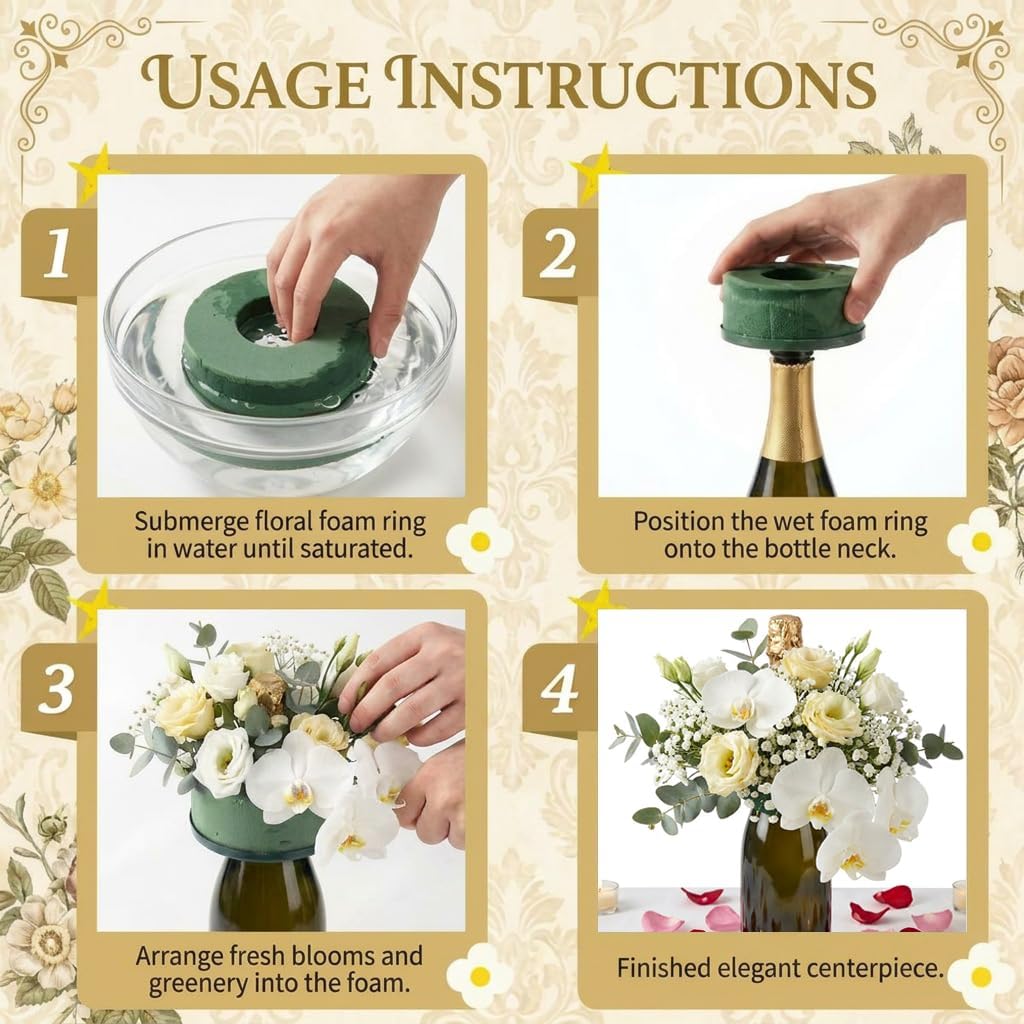 USAGE INSTRUCTIONS

1

Submerge floral foam ring in water until saturated.

2

Position the wet foam ring onto the bottle neck.

3

Arrange fresh blooms and greenery into the foam.

4

Finished elegant centerpiece.