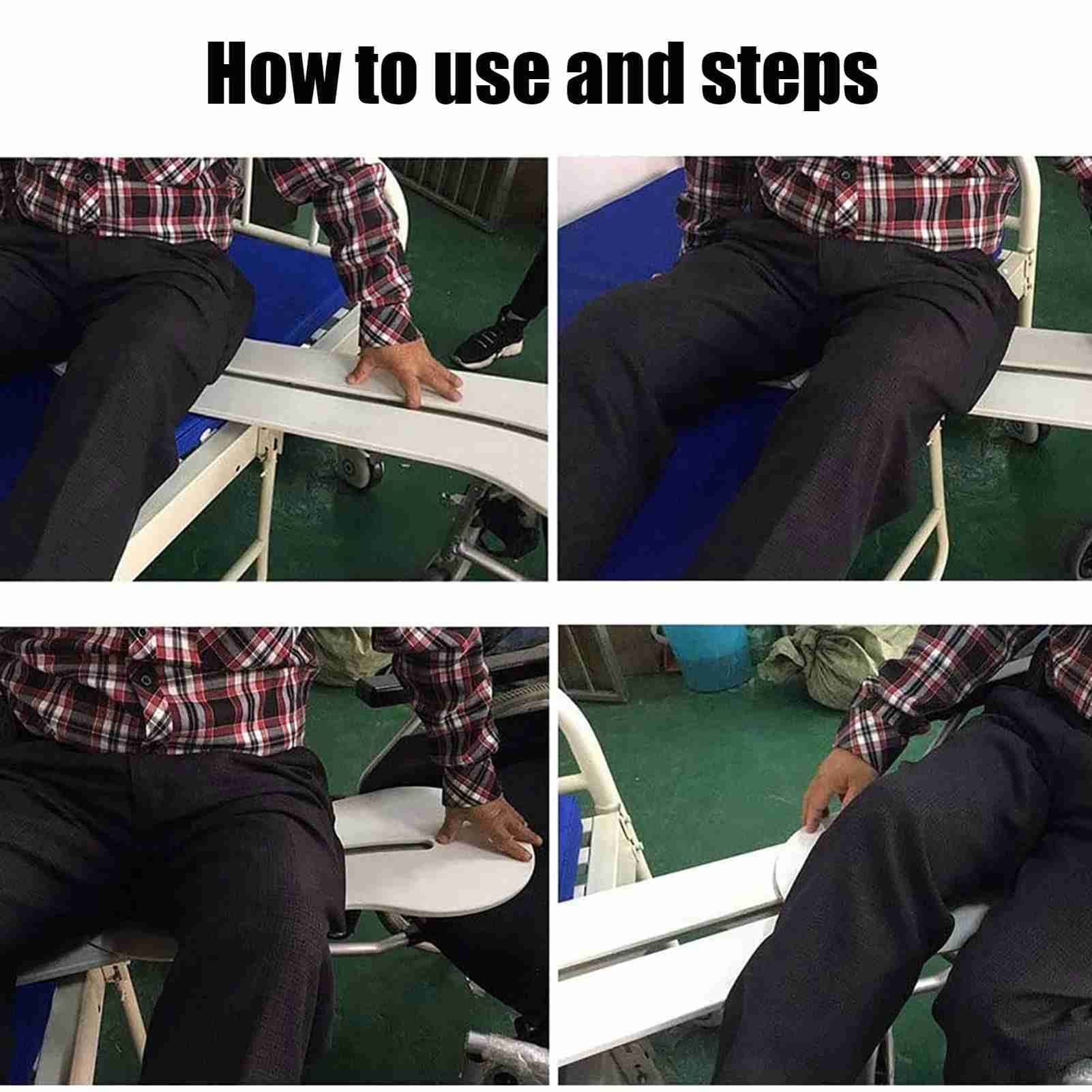 How to use and steps