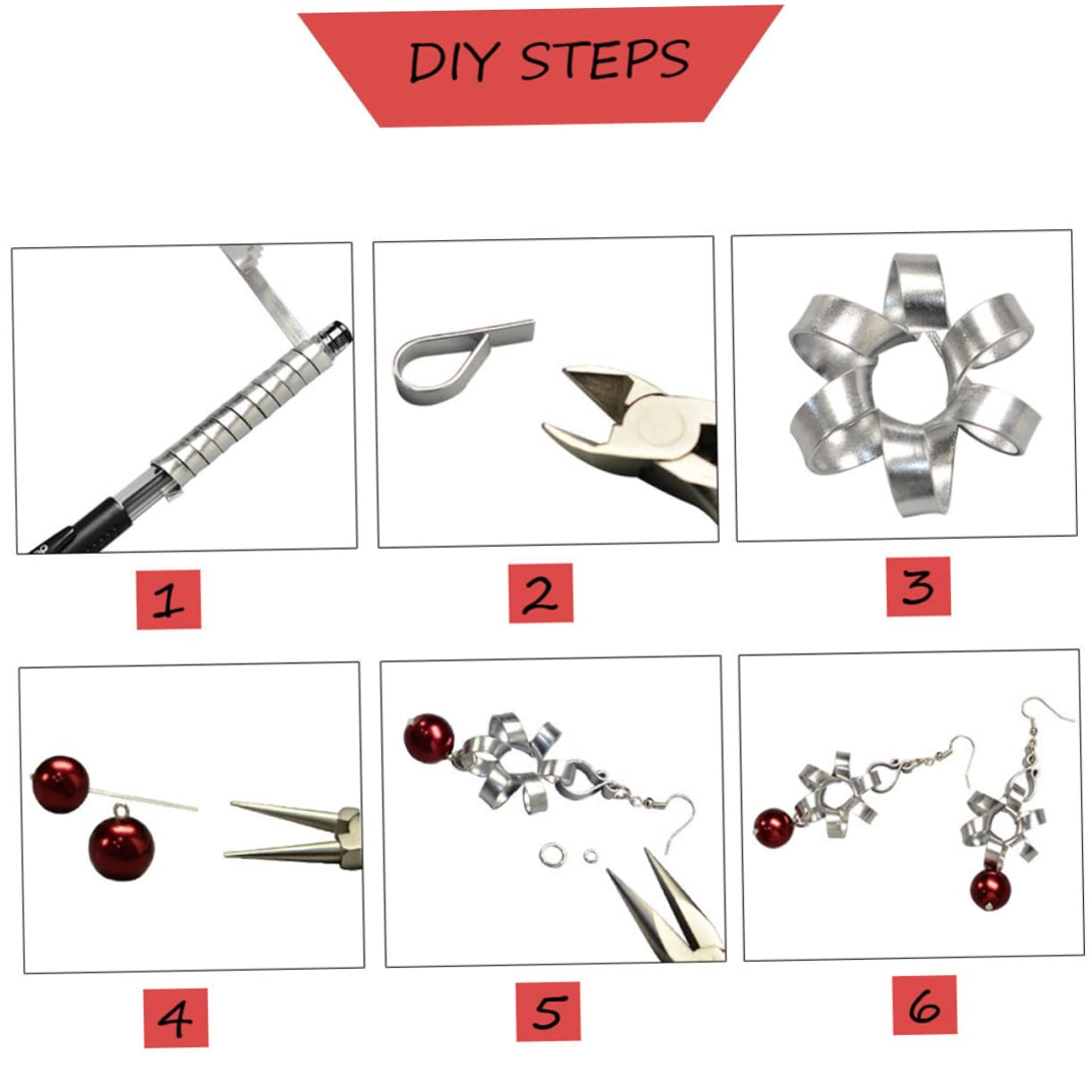 DIY STEPS

1

2

3

4

5

6