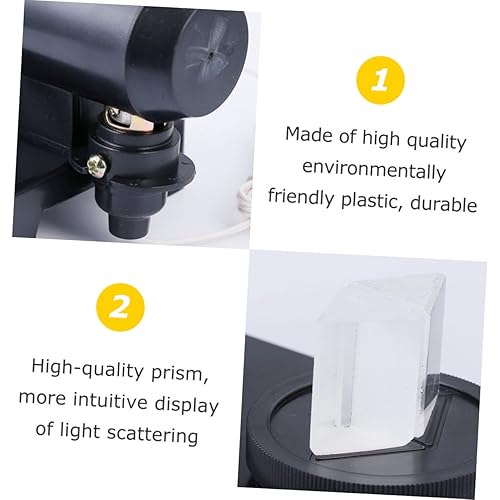 1

Made of high quality environmentally friendly plastic, durable

2

High-quality prism, more intuitive display of light scattering