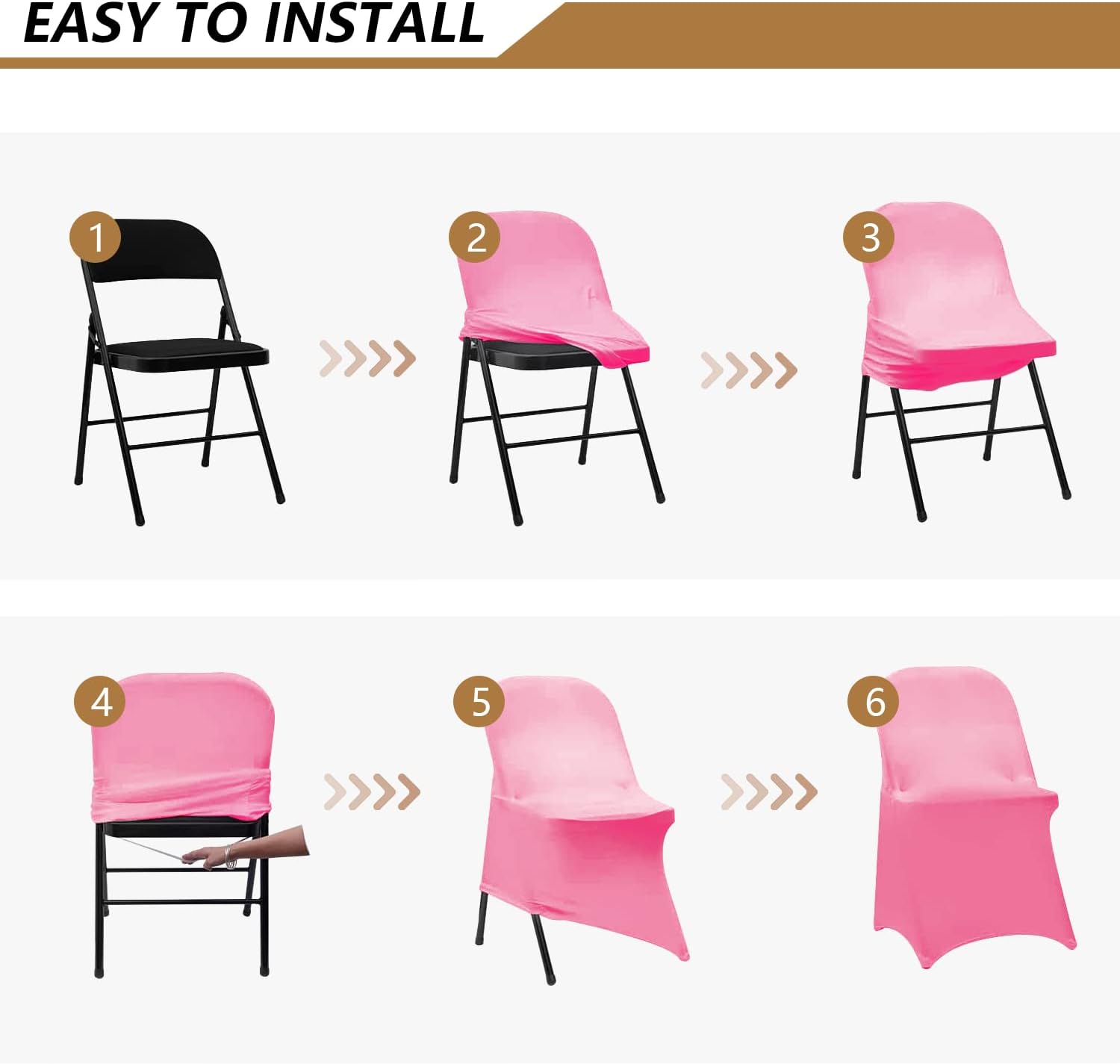 EASY TO INSTALL

1

2

3

4

5

6