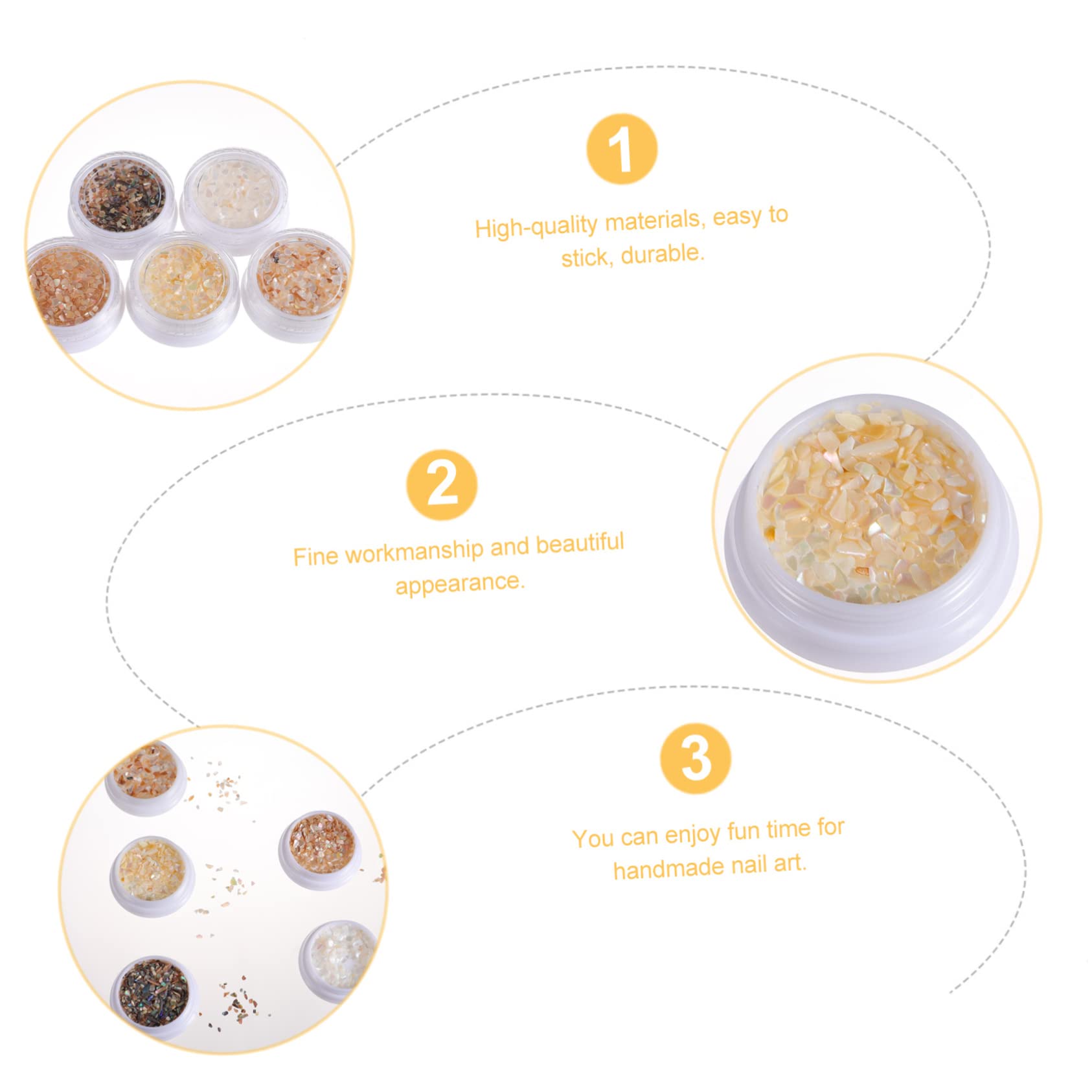 1

High-quality materials, easy to stick, durable.

2

Fine workmanship and beautiful appearance.

3

You can enjoy fun time for handmade nail art.