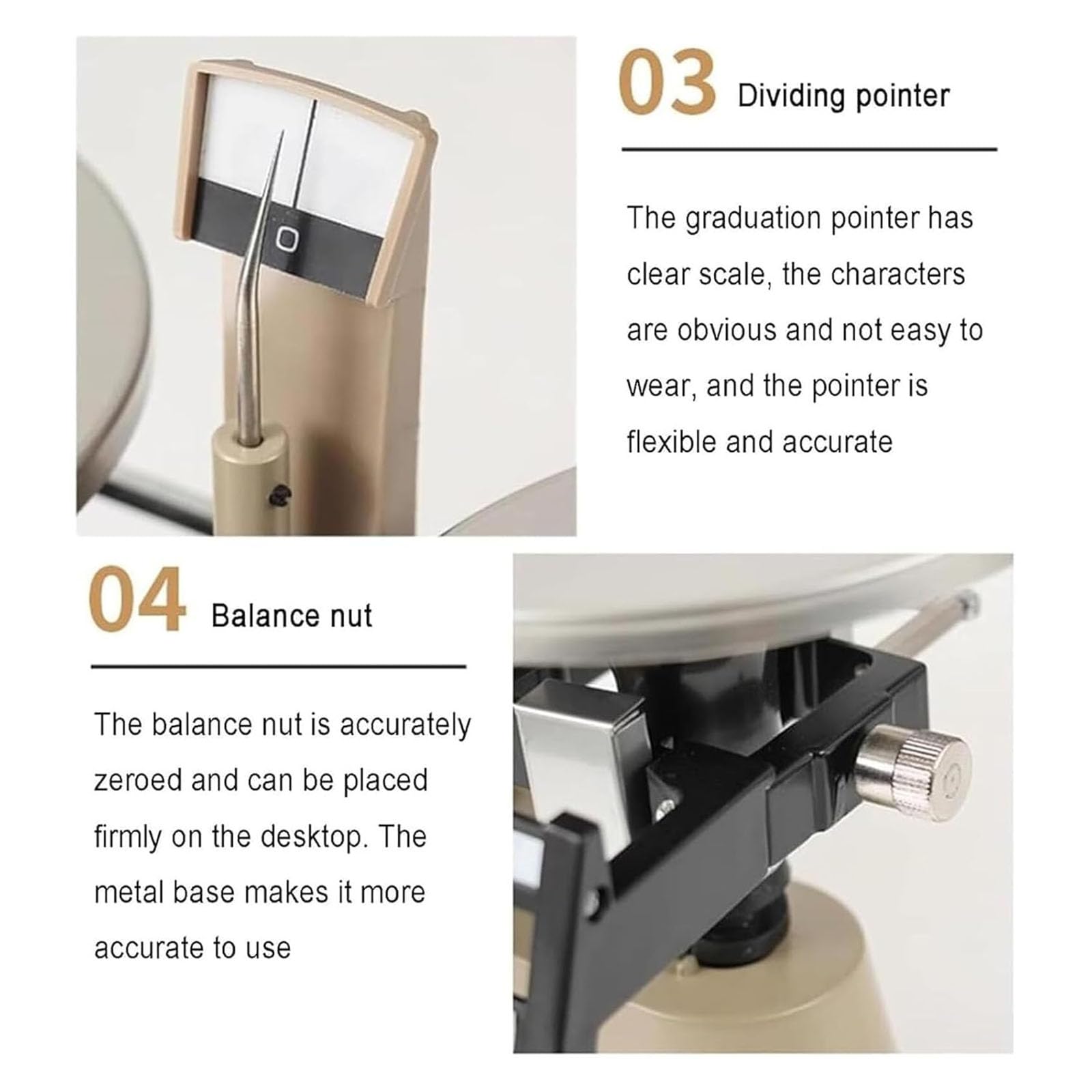 0

03 Dividing pointer

The graduation pointer has clear scale, the characters are obvious and not easy to wear, and the pointer is flexible and accurate

04 Balance nut

The balance nut is accurately zeroed and can be placed firmly on the desktop. The metal base makes it more accurate to use