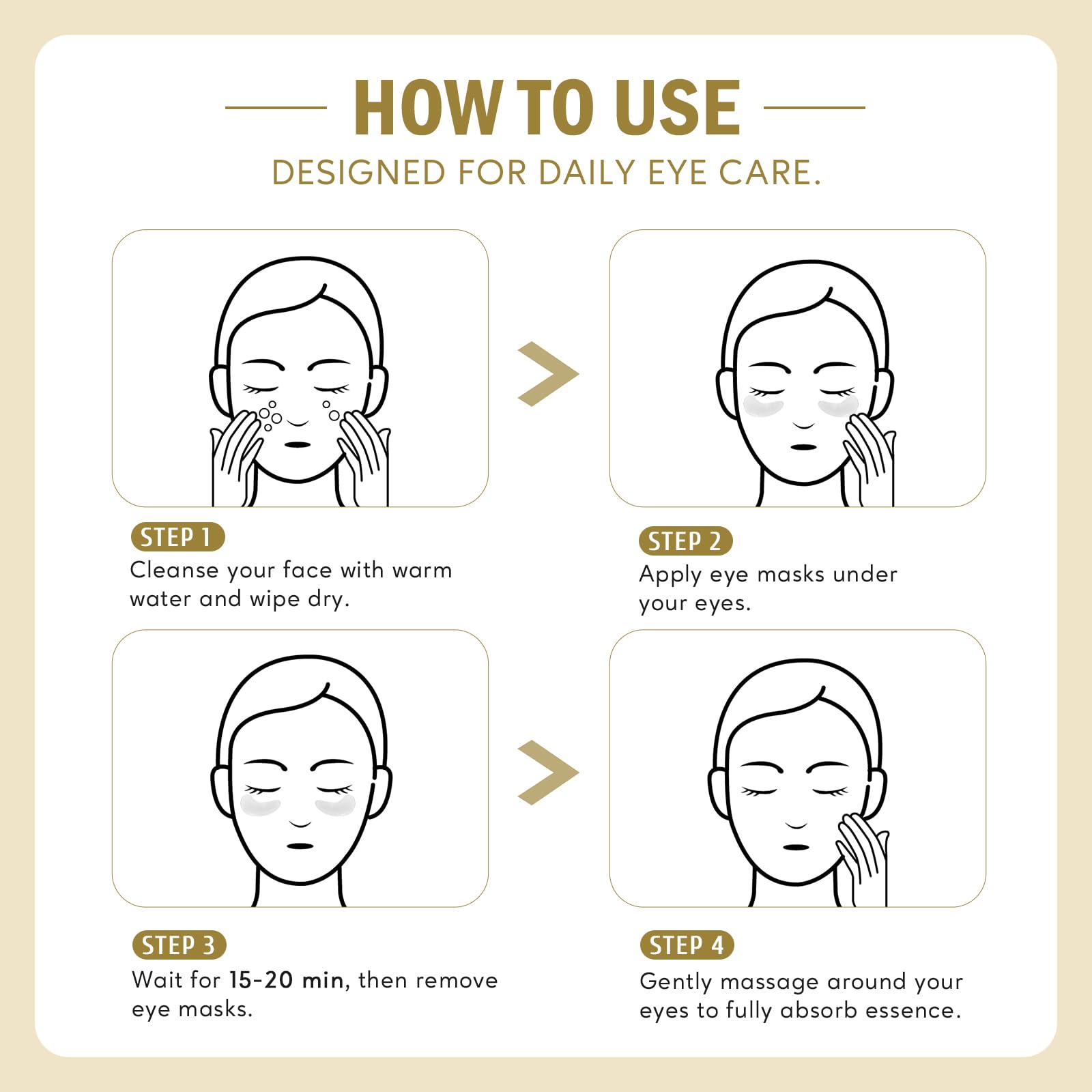 HOW TO USE

DESIGNED FOR DAILY EYE CARE.

STEP 1
Cleanse your face with warm water and wipe dry.

STEP 2
Apply eye masks under your eyes.

STEP 3
Wait for 15-20 min, then remove eye masks.

STEP 4
Gently massage around your eyes to fully absorb essence.