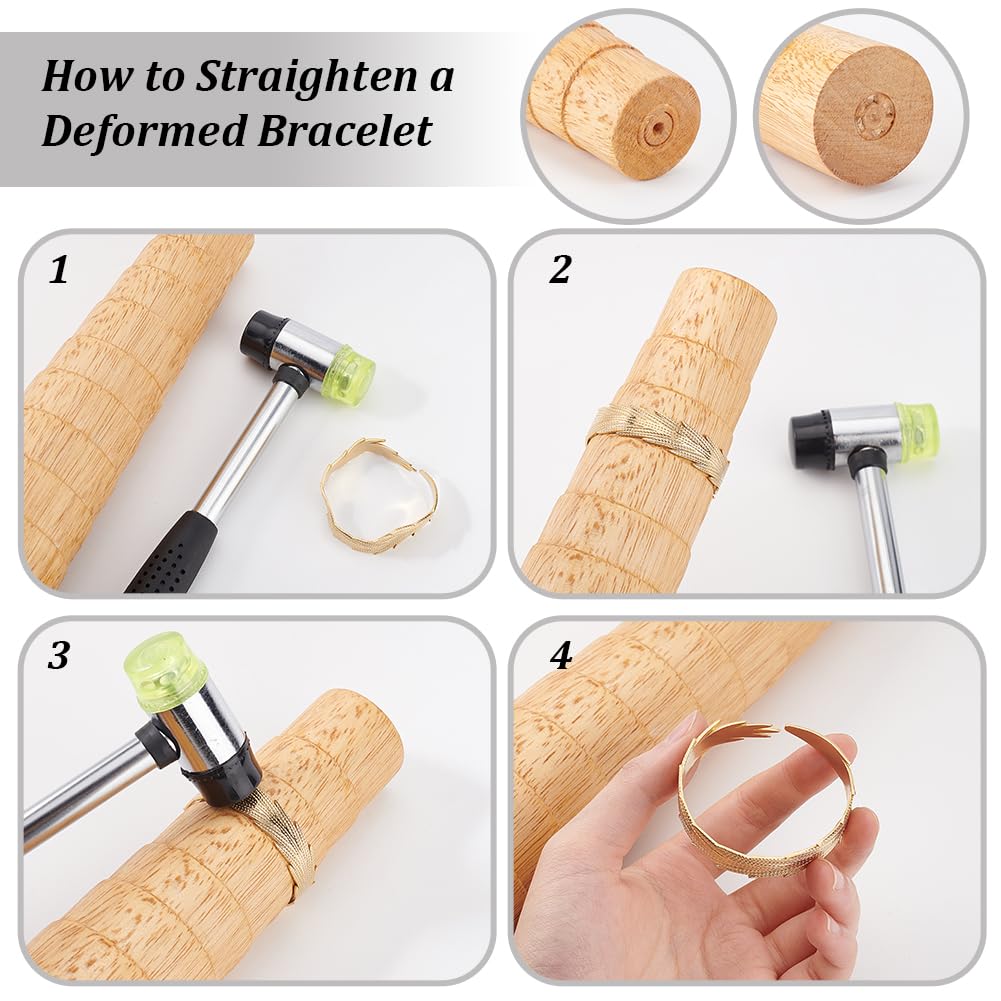 How to Straighten a Deformed Bracelet

1

2

3

4