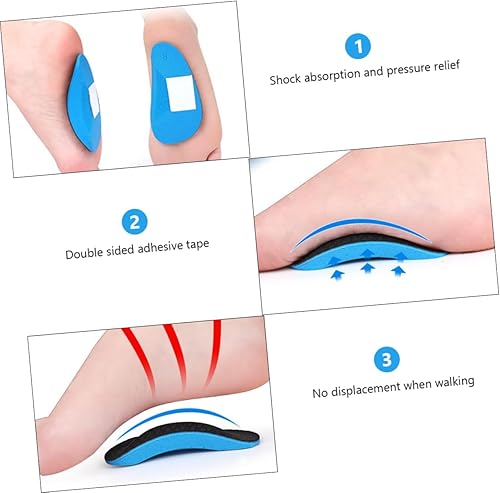 1
Shock absorption and pressure relief

2
Double sided adhesive tape

3
No displacement when walking