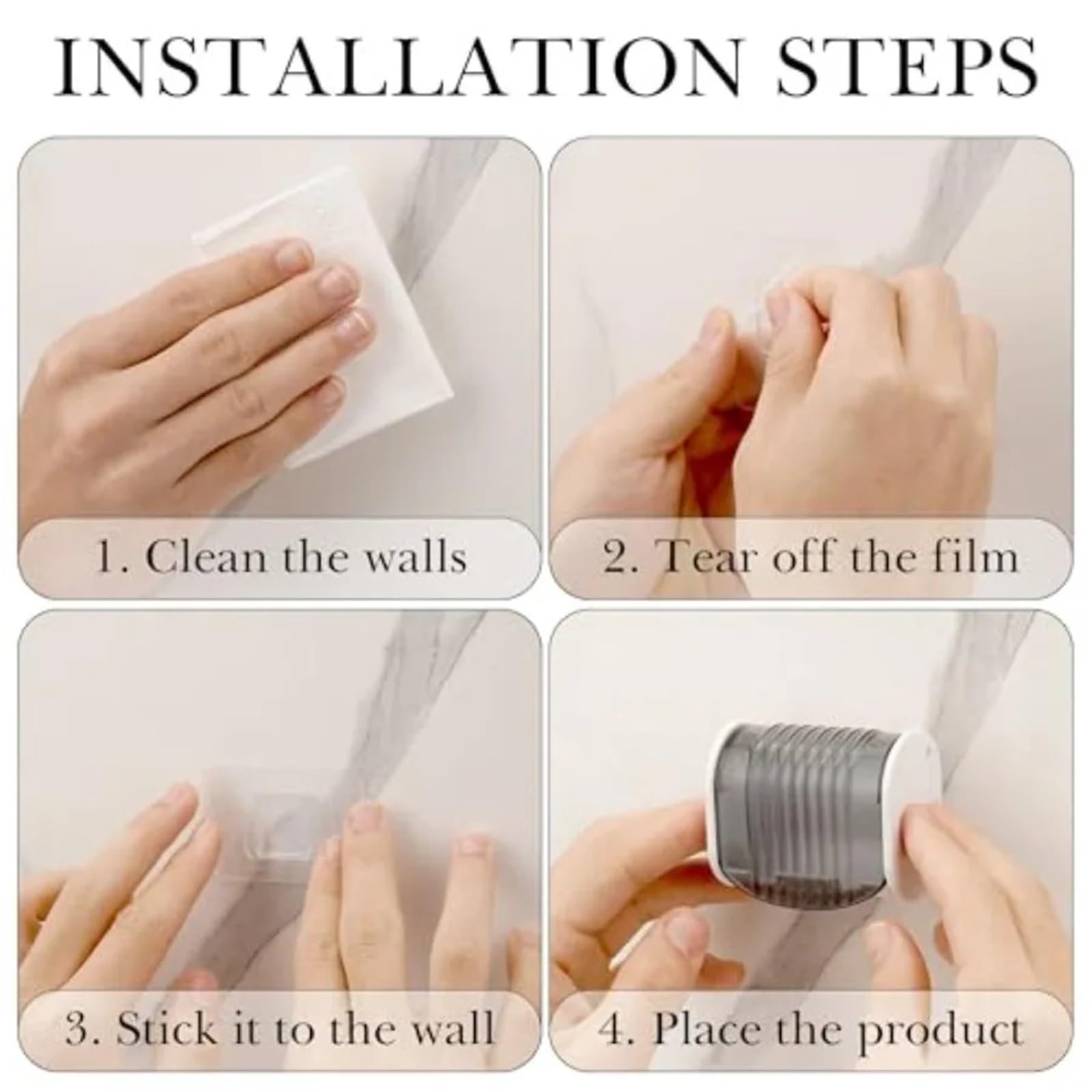 INSTALLATION STEPS

1. Clean the walls

2. Tear off the film

3. Stick it to the wall

4. Place the product