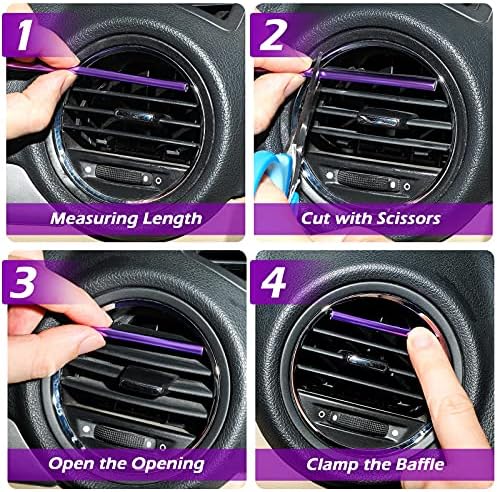 1
Measuring Length

2
Cut with Scissors

3
Open the Opening

4
Clamp the Baffle