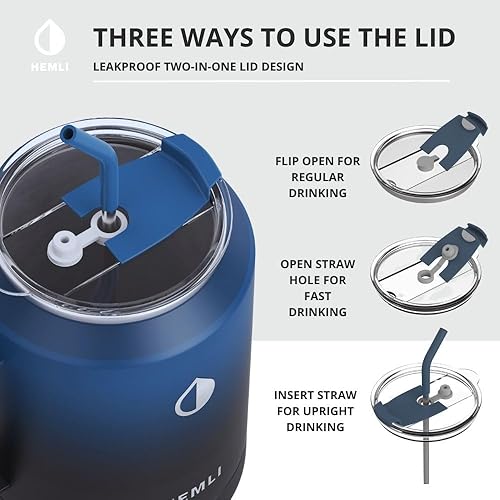 HEMLI

THREE WAYS TO USE THE LID

LEAKPROOF TWO-IN-ONE LID DESIGN

FLIP OPEN FOR REGULAR DRINKING

OPEN STRAW HOLE FOR FAST DRINKING

INSERT STRAW FOR UPRIGHT DRINKING

HEMLI