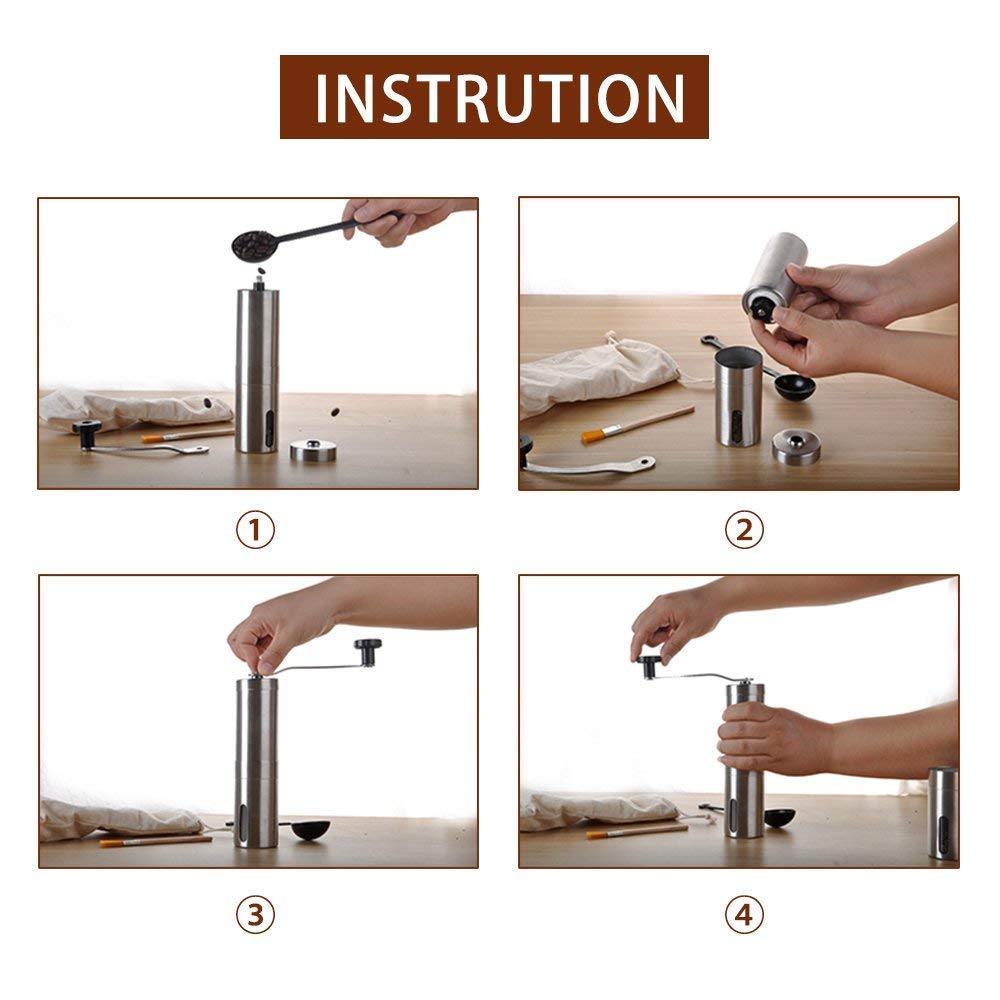 INSTRUTION

①

②

③

④