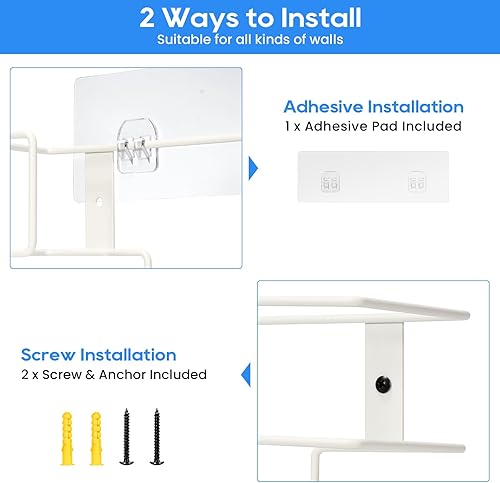 2 Ways to Install
Suitable for all kinds of walls

Adhesive Installation
1 x Adhesive Pad Included

Screw Installation
2 x Screw & Anchor Included