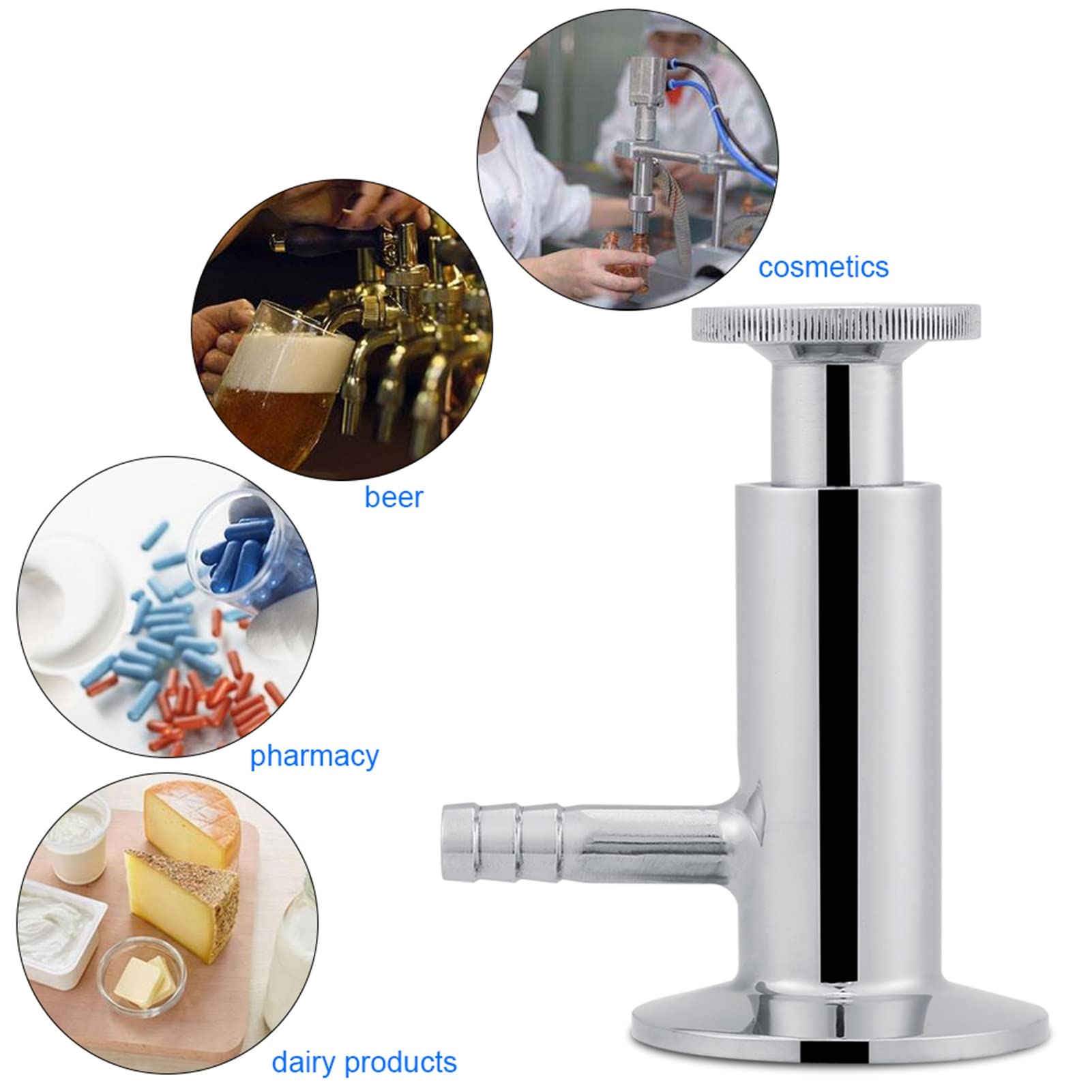 cosmetics

beer

pharmacy

dairy products