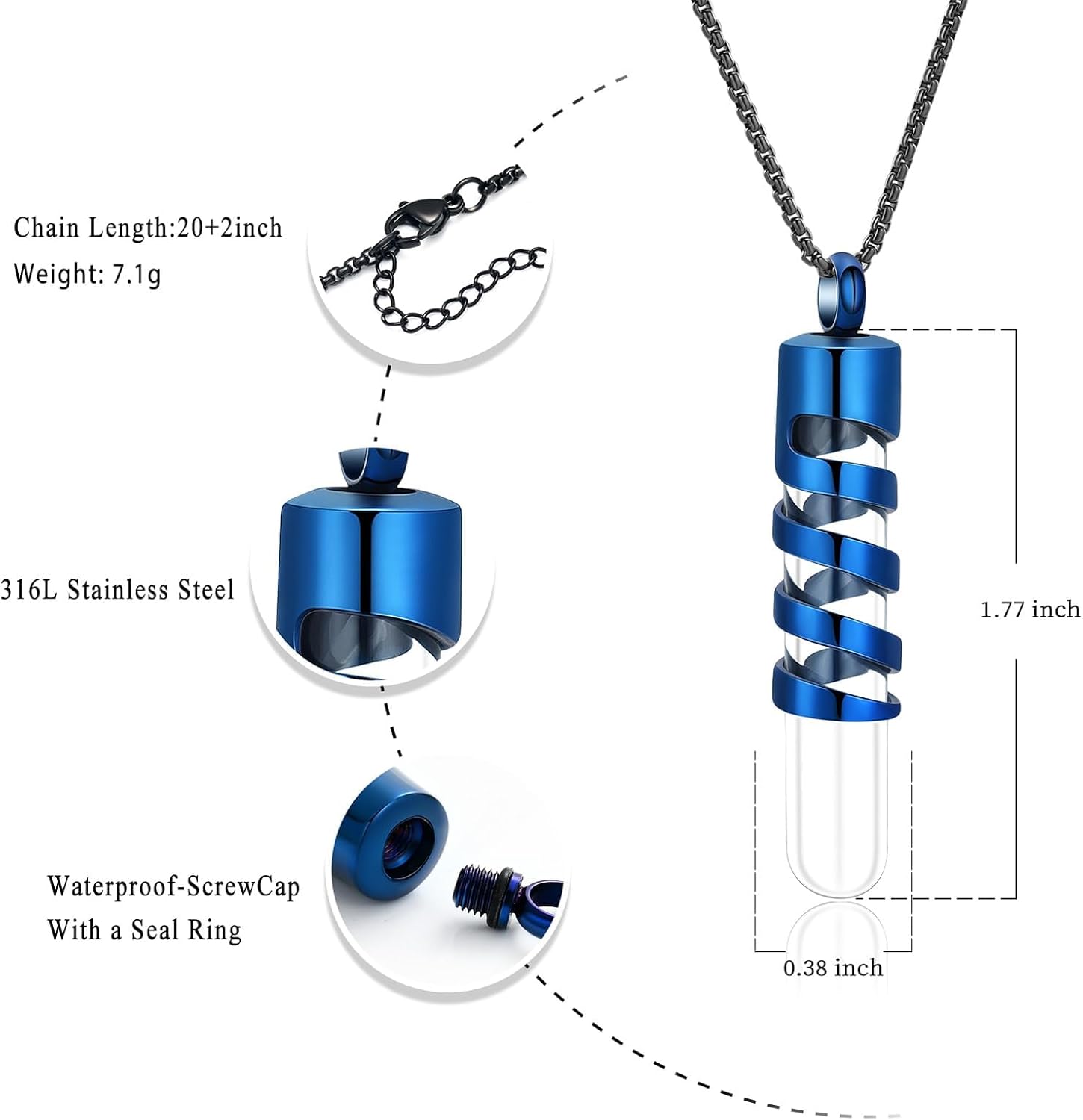 Chain Length:20+2inch
Weight: 7.1g

316L Stainless Steel

Waterproof-ScrewCap
With a Seal Ring

1.77 inch

0.38 inch