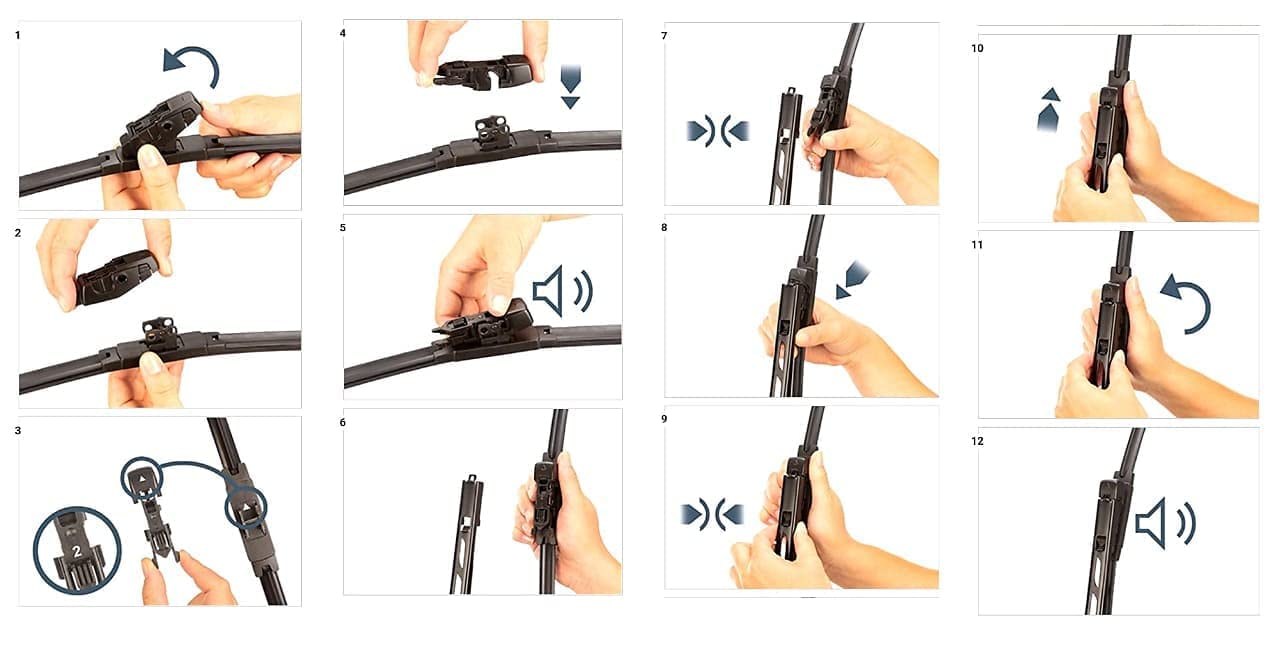 1

2

3

2

4

5

6

7

8

9

10

11

12