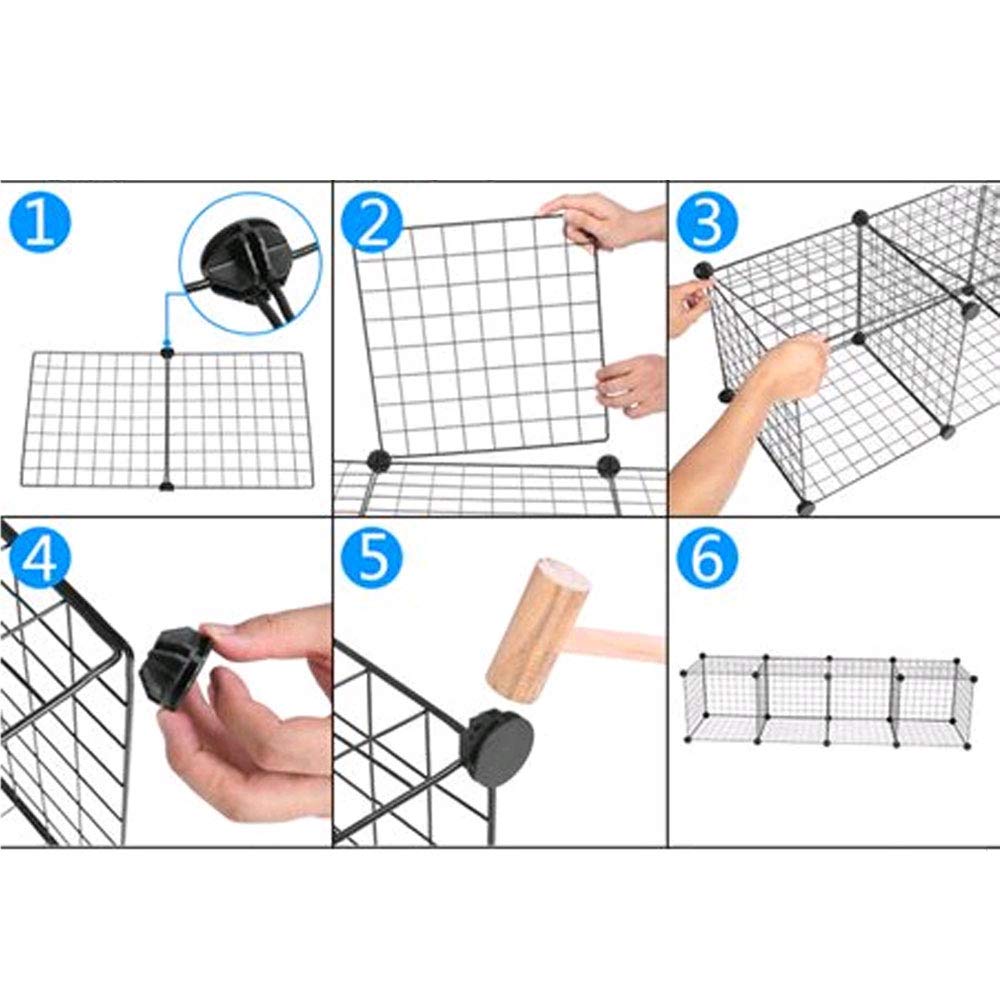 1

2

3

4

5

6