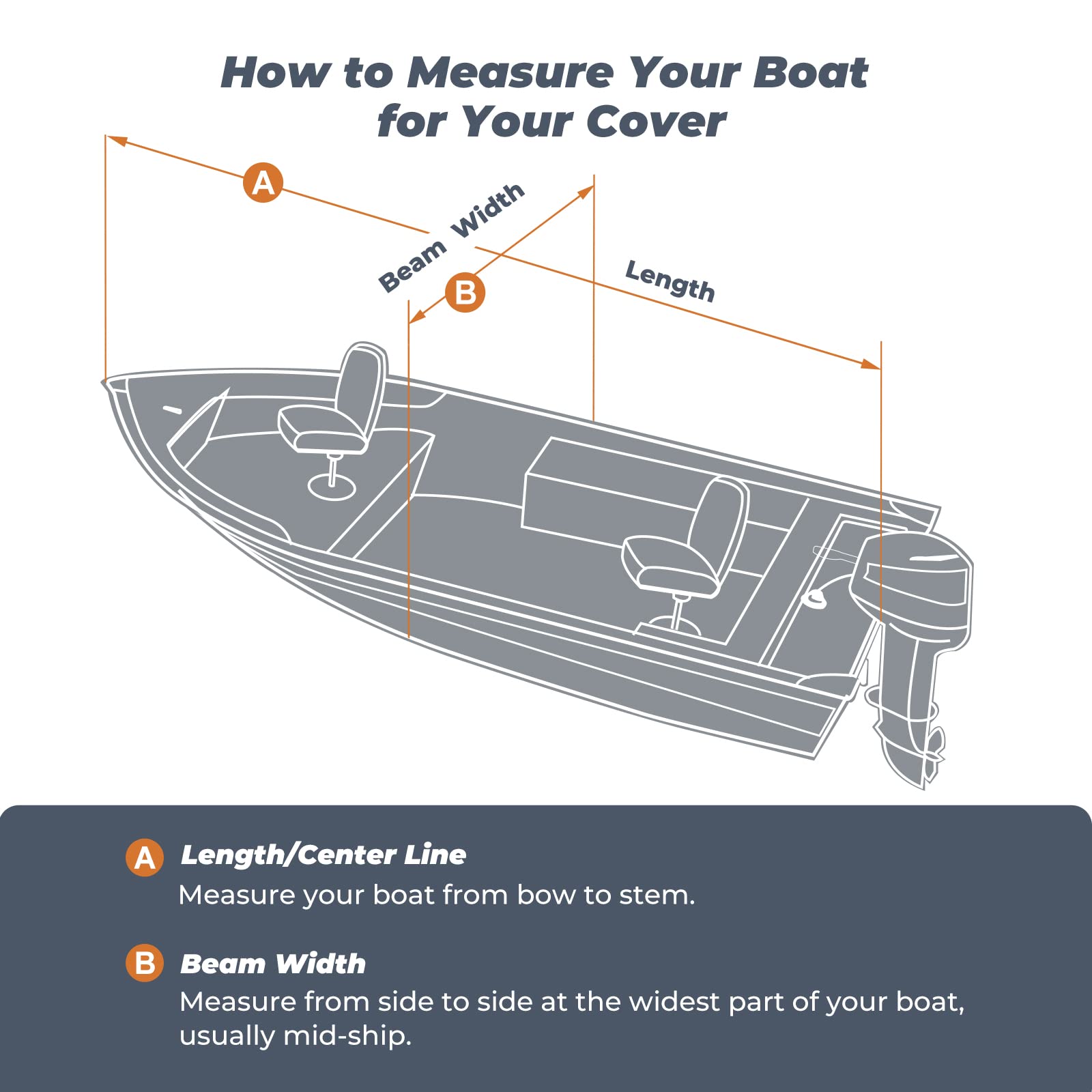 How to Measure Your Boat for Your Cover

A

Beam Width

B

Length

A Length/Center Line
Measure your boat from bow to stem.

B Beam Width
Measure from side to side at the widest part of your boat, usually mid-ship.