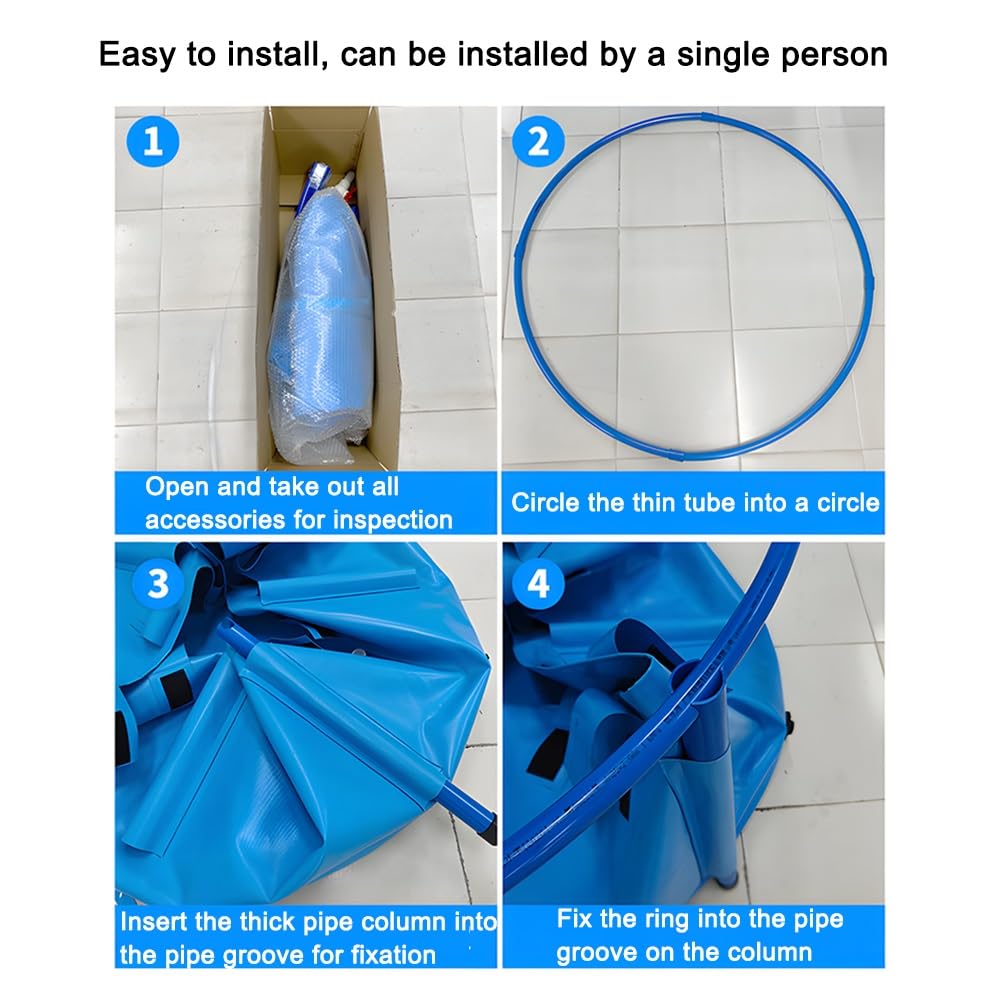 Easy to install, can be installed by a single person

1

Open and take out all accessories for inspection

2

Circle the thin tube into a circle

3

Insert the thick pipe column into the pipe groove for fixation

4

Fix the ring into the pipe groove on the column