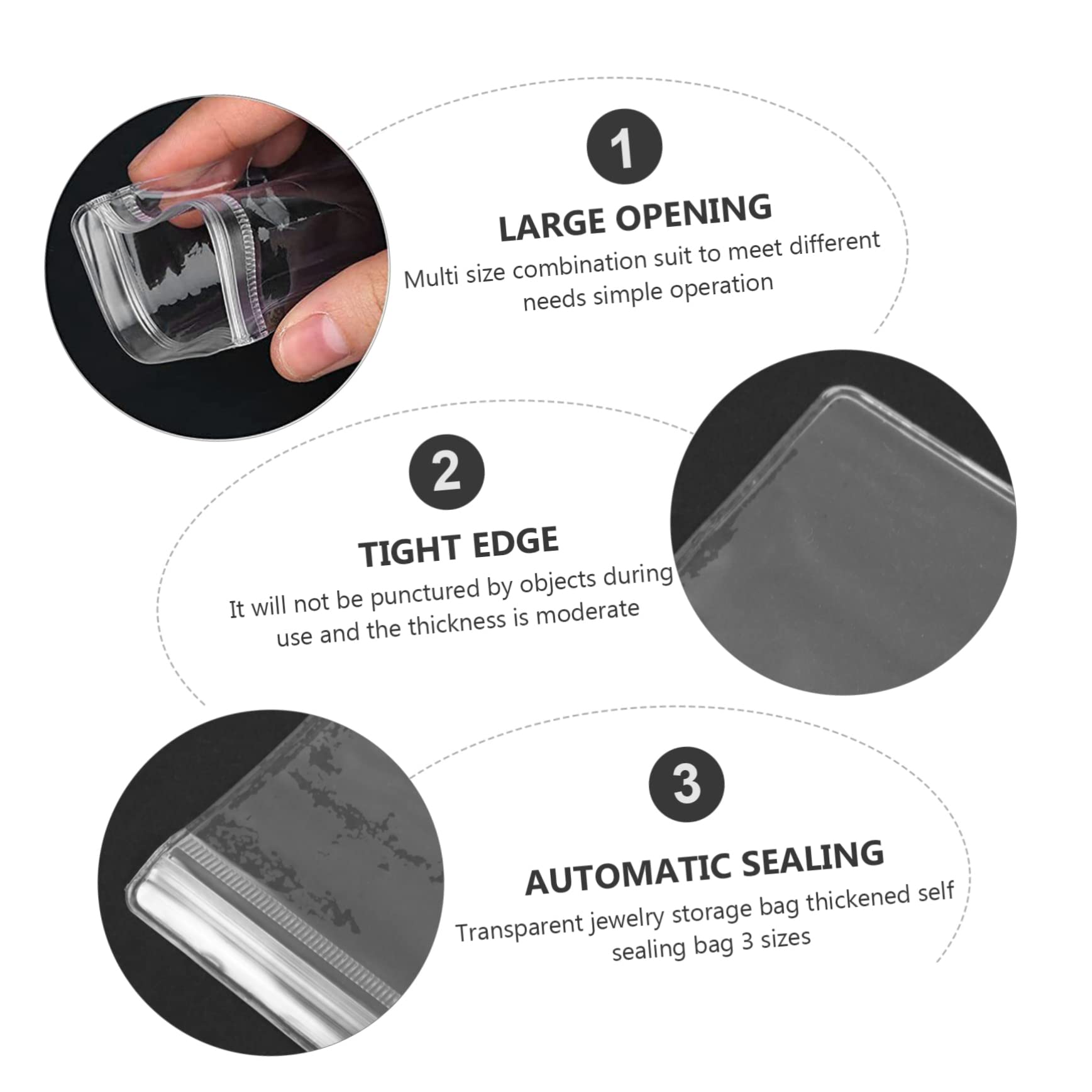 1

LARGE OPENING

Multi size combination suit to meet different needs simple operation

2

TIGHT EDGE

It will not be punctured by objects during use and the thickness is moderate

3

AUTOMATIC SEALING

Transparent jewelry storage bag thickened self sealing bag 3 sizes