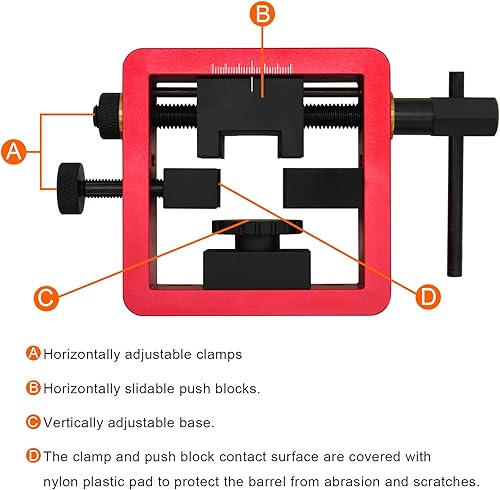 B

A

C

D

A Horizontally adjustable clamps

B Horizontally slidable push blocks.

C Vertically adjustable base.

D The clamp and push block contact surface are covered with nylon plastic pad to protect the barrel from abrasion and scratches.