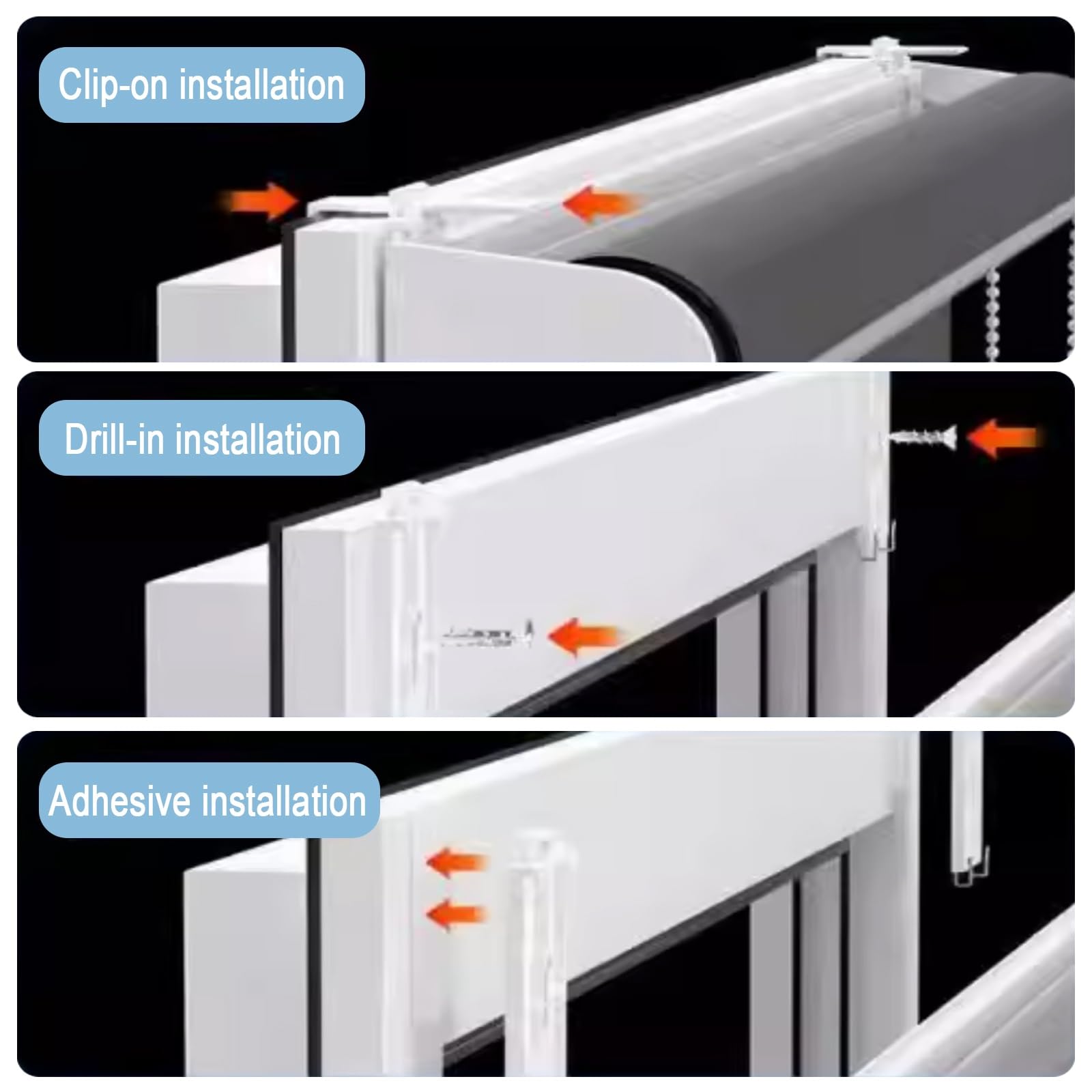 Clip-on installation

Drill-in installation

Adhesive installation