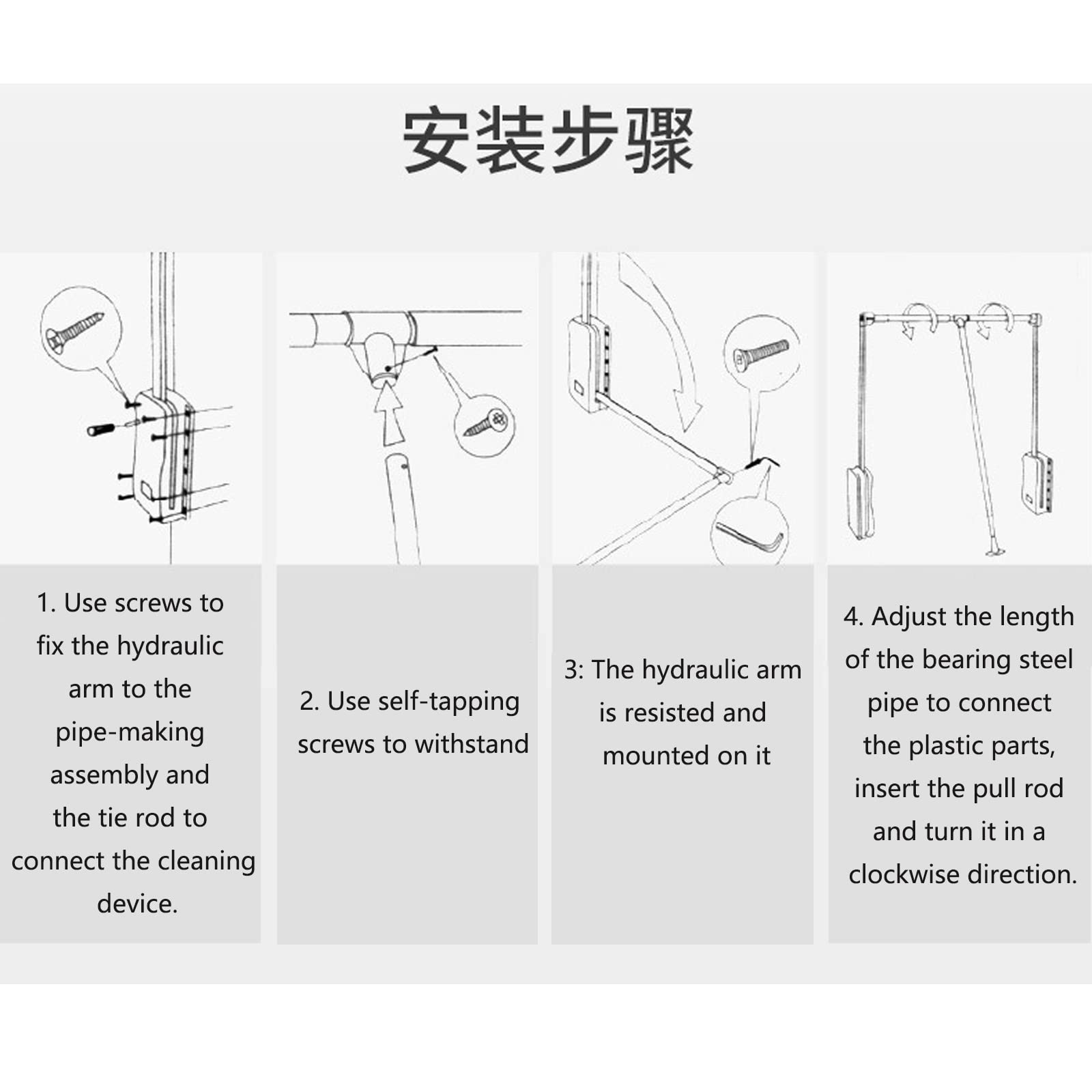 安装步骤

1. Use screws to fix the hydraulic arm to the pipe-making assembly and the tie rod to connect the cleaning device.

2. Use self-tapping screws to withstand

3: The hydraulic arm is resisted and mounted on it

4. Adjust the length of the bearing steel pipe to connect the plastic parts, insert the pull rod and turn it in a clockwise direction.