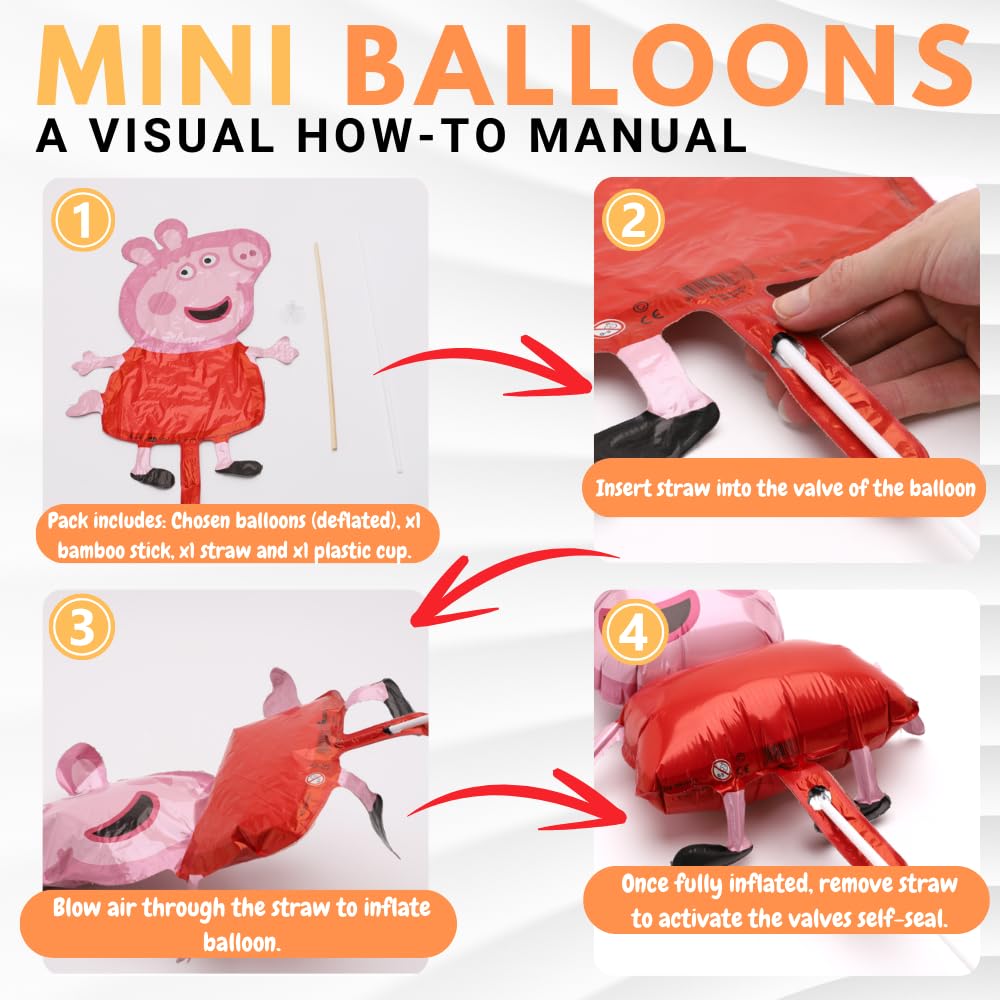 MINI BALLOONS
A VISUAL HOW-TO MANUAL

1

Pack includes: Chosen balloons (deflated), x1 bamboo stick, x1 straw and x1 plastic cup.

2

Insert straw into the valve of the balloon

3

Blow air through the straw to inflate balloon.

4

Once fully inflated, remove straw to activate the valves self-seal.