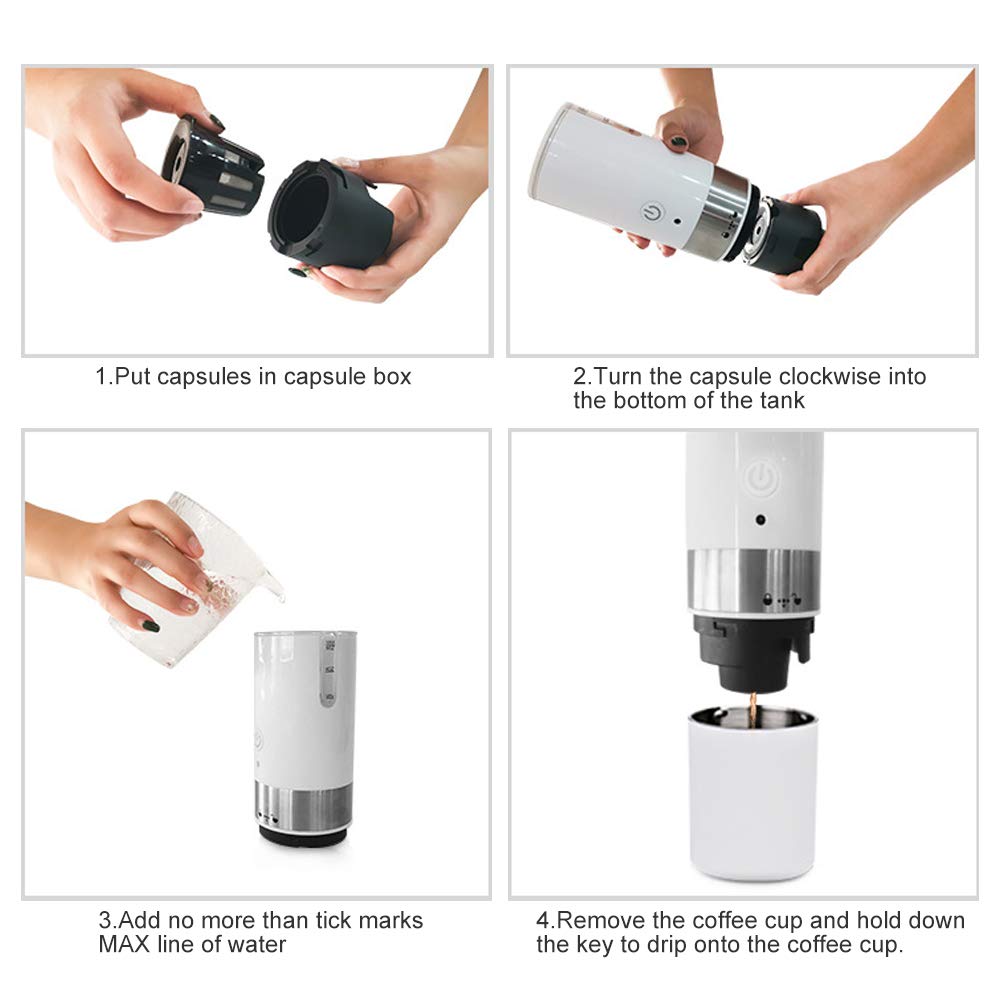 1.Put capsules in capsule box

2.Turn the capsule clockwise into the bottom of the tank

3.Add no more than tick marks MAX line of water

4.Remove the coffee cup and hold down the key to drip onto the coffee cup.