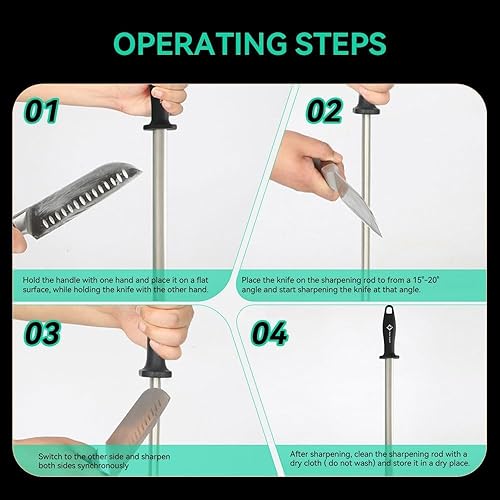 OPERATING STEPS

01

Hold the handle with one hand and place it on a flat surface, while holding the knife with the other hand.

02

Place the knife on the sharpening rod to from a 15°-20° angle and start sharpening the knife at that angle.

03

Switch to the other side and sharpen both sides synchronously

04

After sharpening, clean the sharpening rod with a dry cloth ( do not wash) and store it in a dry place.