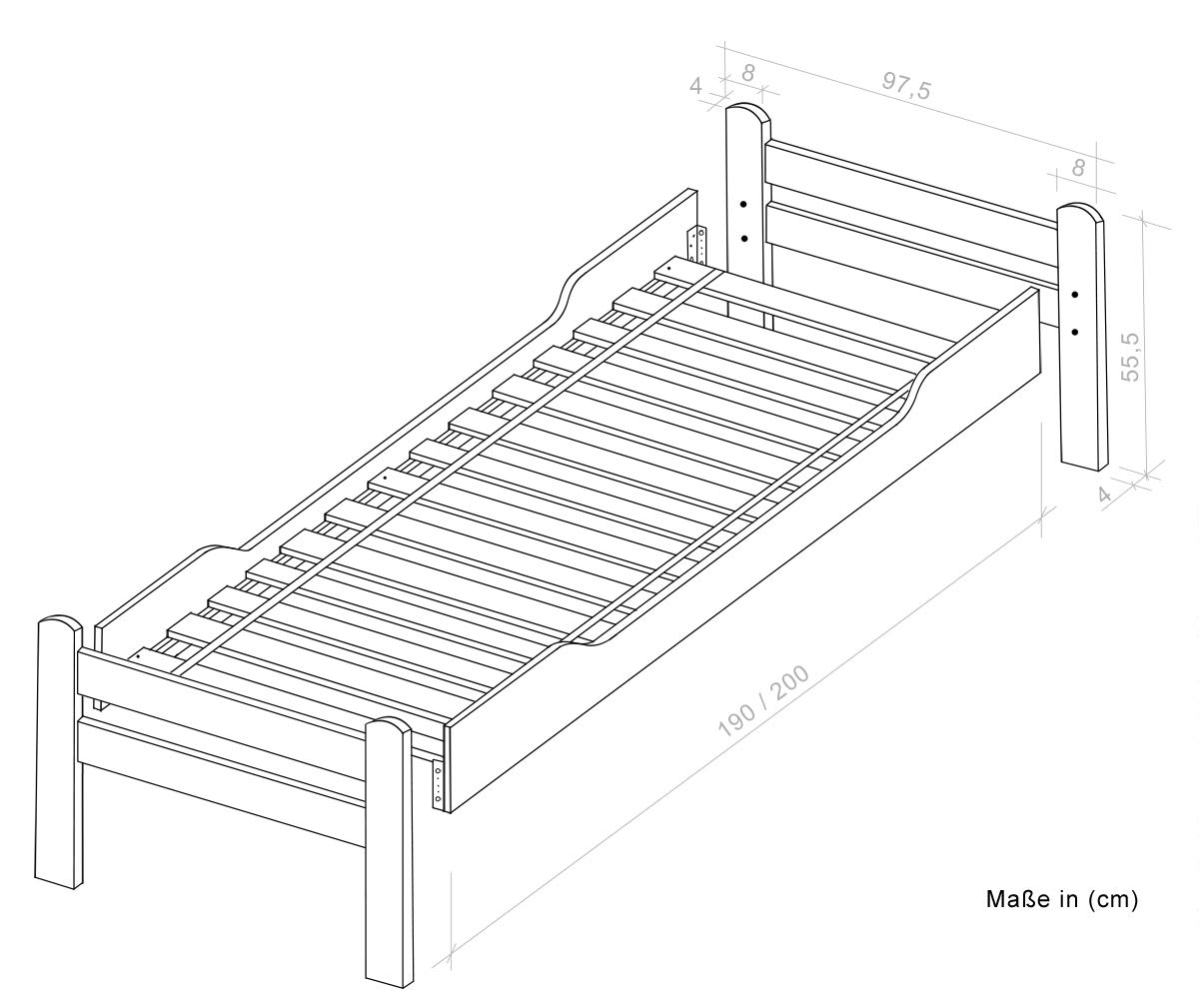 4
8
97,5
8
55,5
4
190 / 200
Maße in (cm)