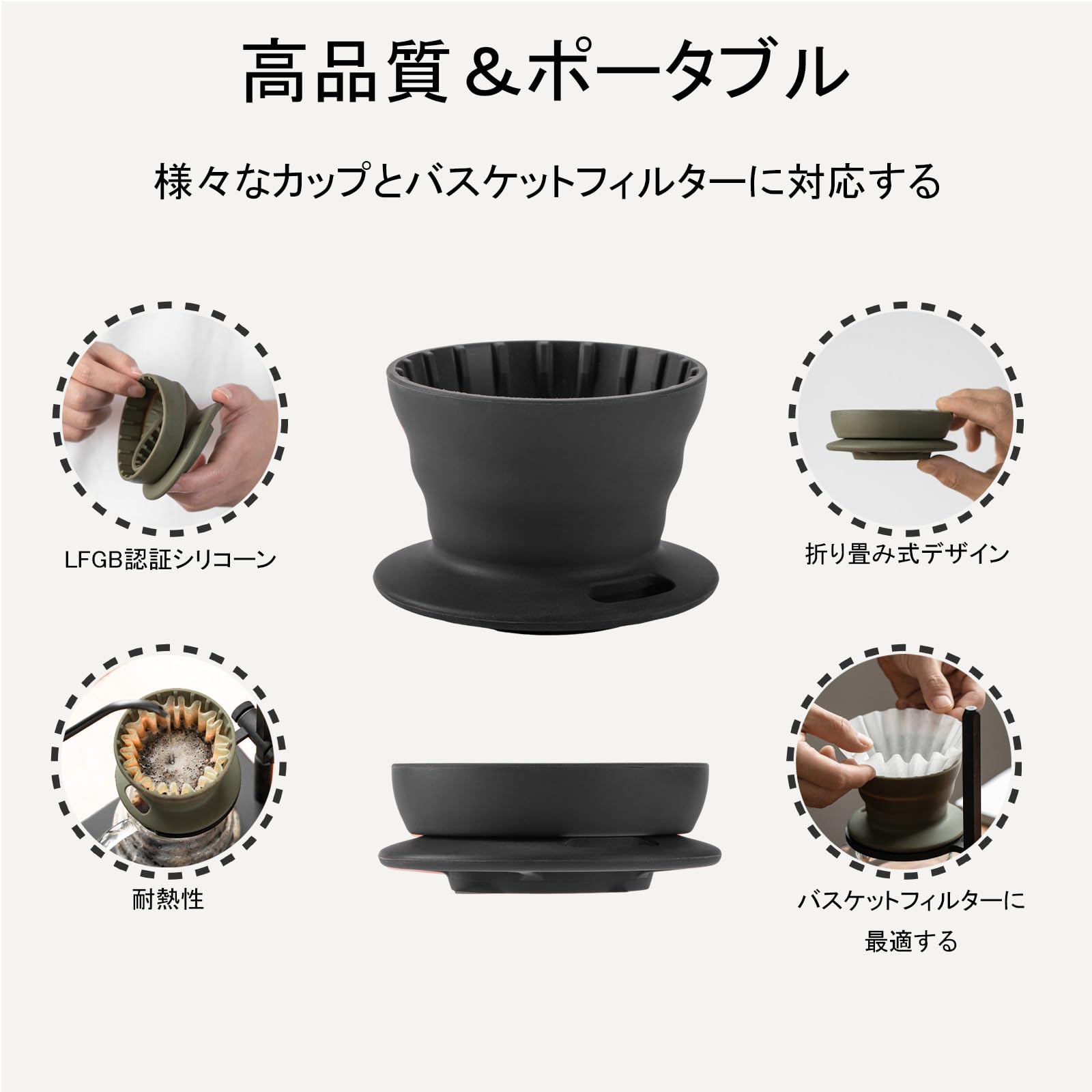 高品質＆ポータブル

様々なカップとバスケットフィルターに対応する

LFGB認証シリコーン

折り畳み式デザイン

耐熱性

バスケットフィルターに最適する