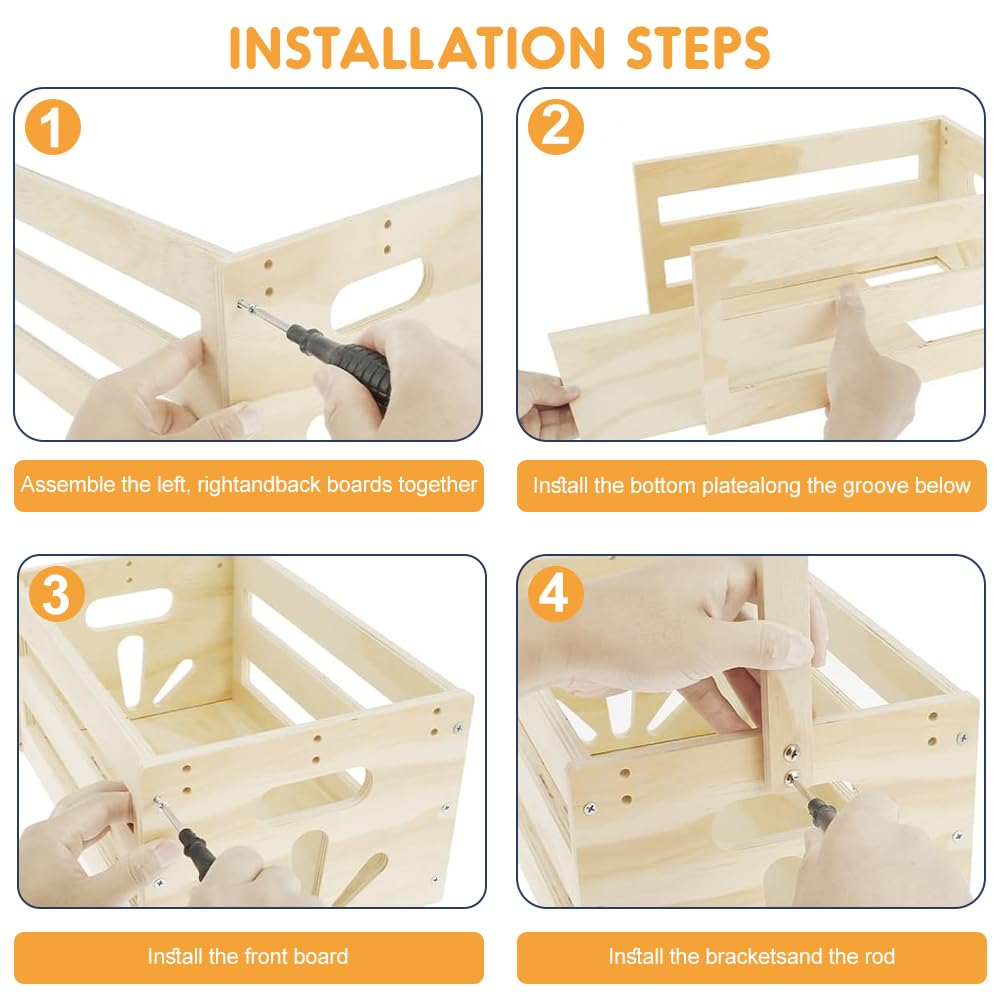 INSTALLATION STEPS

1

Assemble the left, rightandback boards together

2

Install the bottom platealong the groove below

3

Install the front board

4

Install the bracketsand the rod