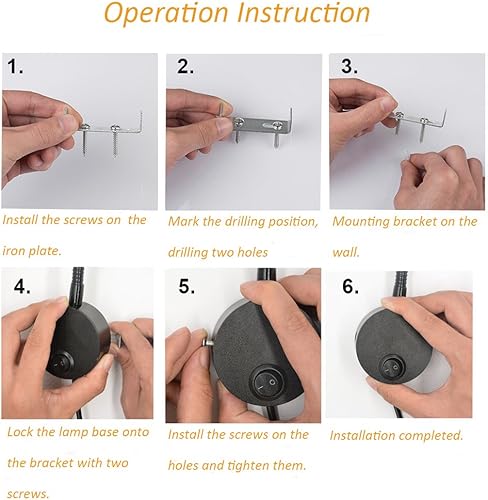 Operation Instruction

1.

Install the screws on the iron plate.

2.

Mark the drilling position, drilling two holes

3.

Mounting bracket on the wall.

4.

Lock the lamp base onto the bracket with two screws.

5.

Install the screws on the holes and tighten them.

6.

Installation completed.