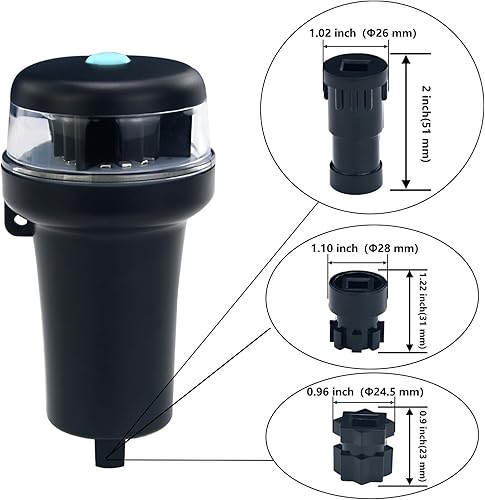 1.02 inch (Φ26 mm)

2 inch(51 mm)

1.10 inch (Φ28 mm)

1.22 inch(31 mm)

0.96 inch (Φ24.5 mm)

0.9 inch(23 mm)