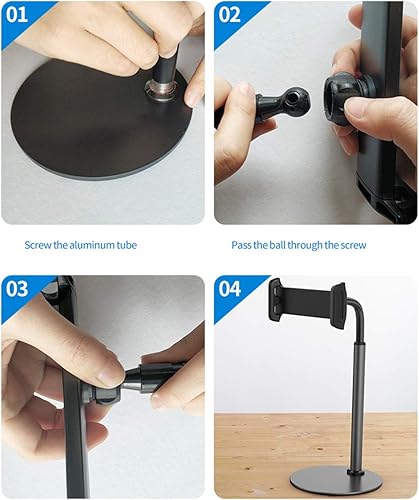 01

02

Screw the aluminum tube

Pass the ball through the screw

03

04