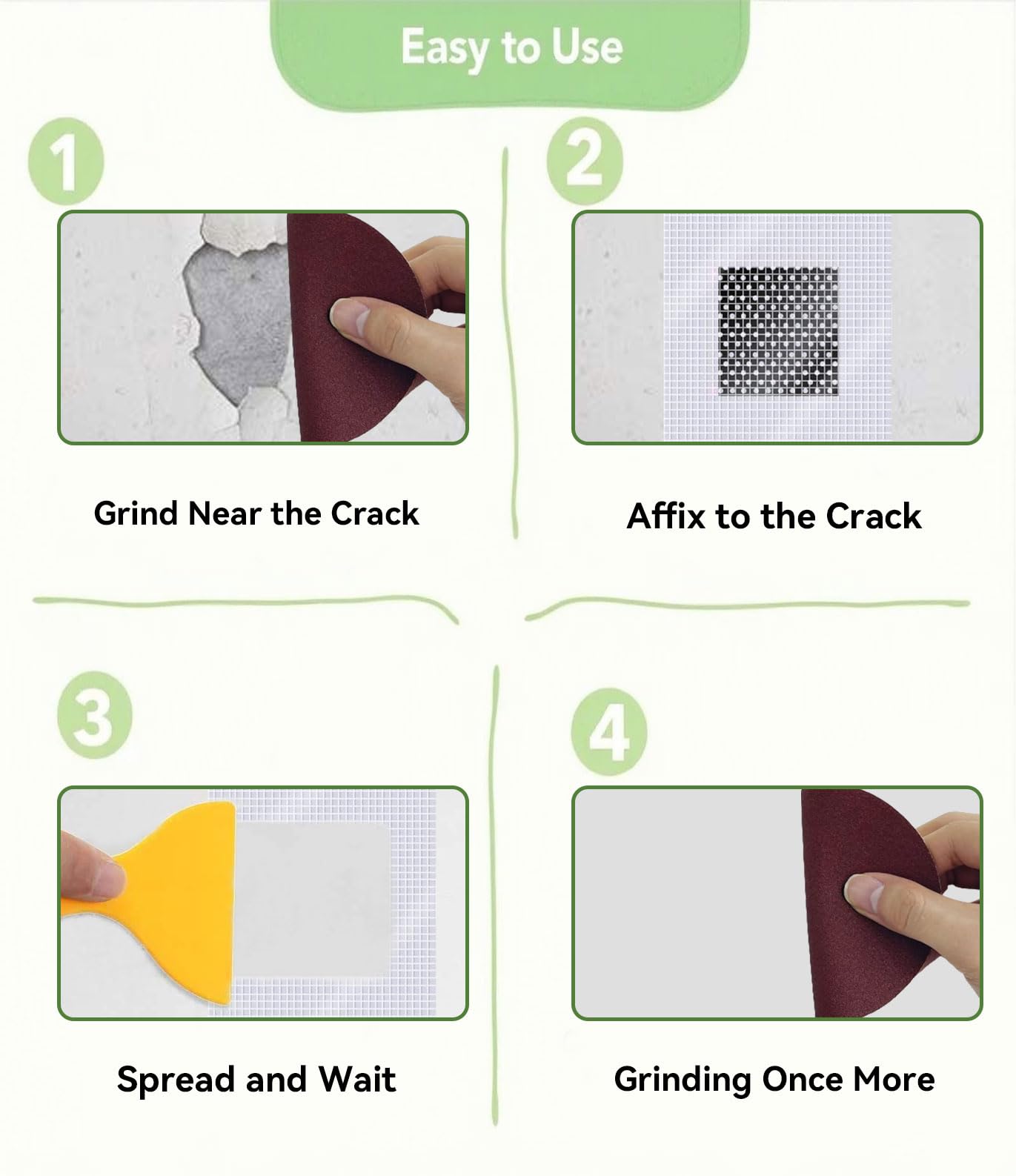 Easy to Use

1

Grind Near the Crack

2

Affix to the Crack

3

Spread and Wait

4

Grinding Once More