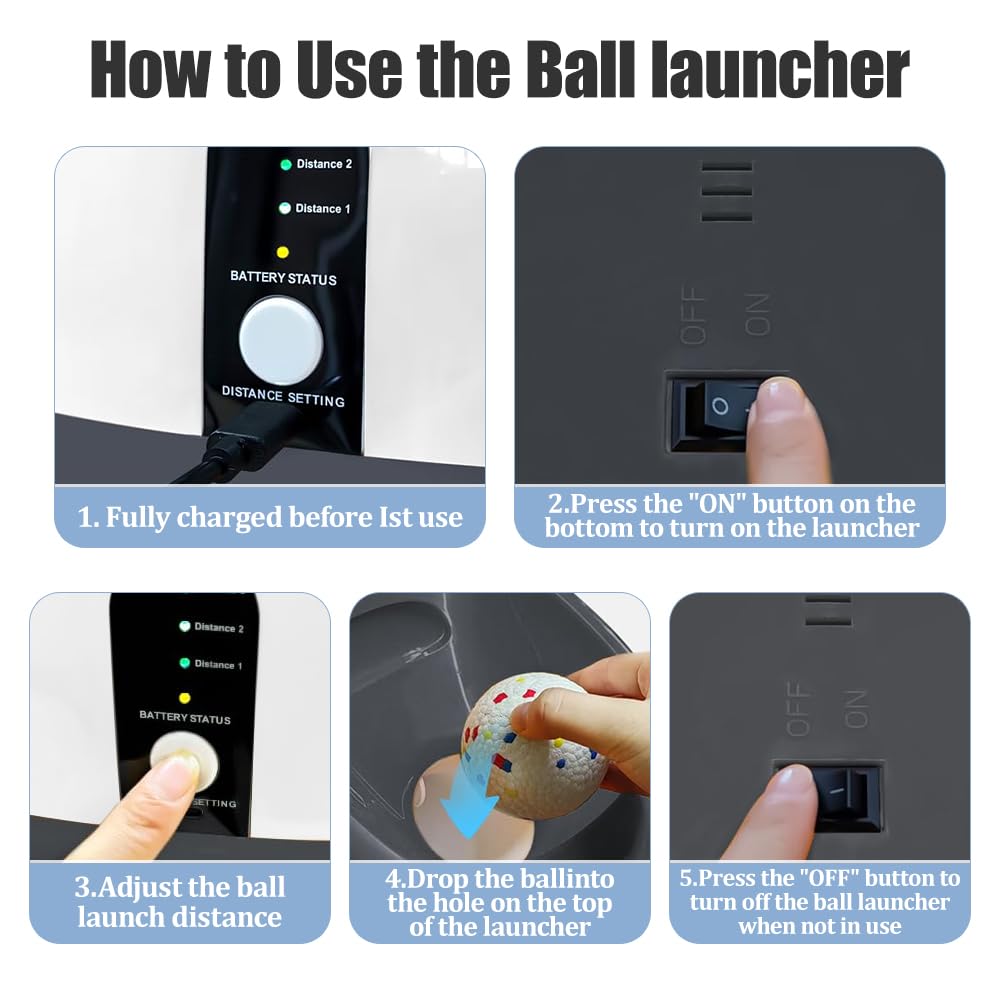 How to Use the Ball launcher

Distance 2
Distance 1
BATTERY STATUS
DISTANCE SETTING

1. Fully charged before Ist use

OFF ON

2.Press the "ON" button on the bottom to turn on the launcher

Distance 2
Distance 1
BATTERY STATUS
SETTING

3.Adjust the ball launch distance

4.Drop the ballinto the hole on the top of the launcher

OFF ON

5.Press the "OFF" button to turn off the ball launcher when not in use