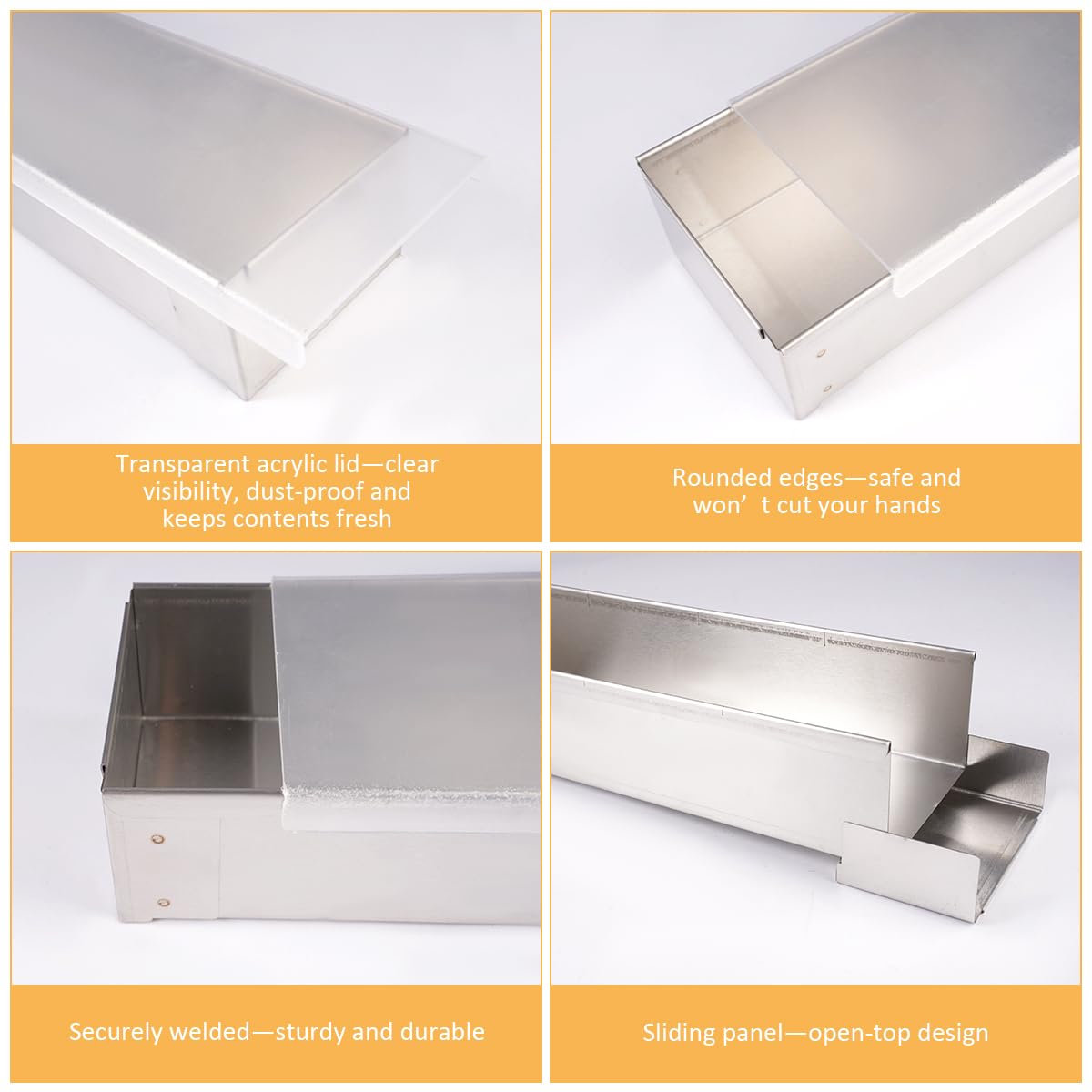 Transparent acrylic lid—clear visibility, dust-proof and keeps contents fresh

Rounded edges—safe and won’ t cut your hands

Securely welded—sturdy and durable

Sliding panel—open-top design