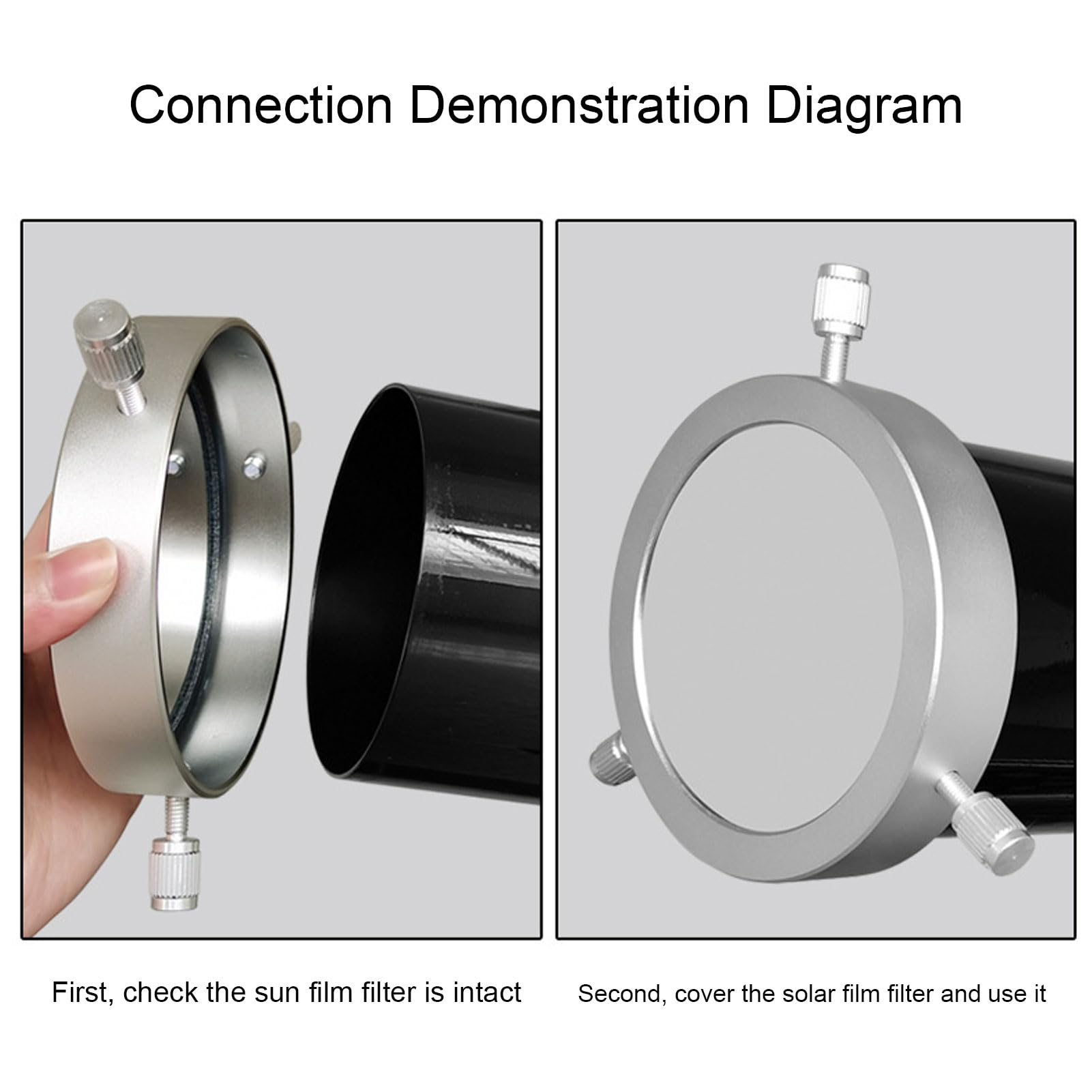 Connection Demonstration Diagram

First, check the sun film filter is intact

Second, cover the solar film filter and use it