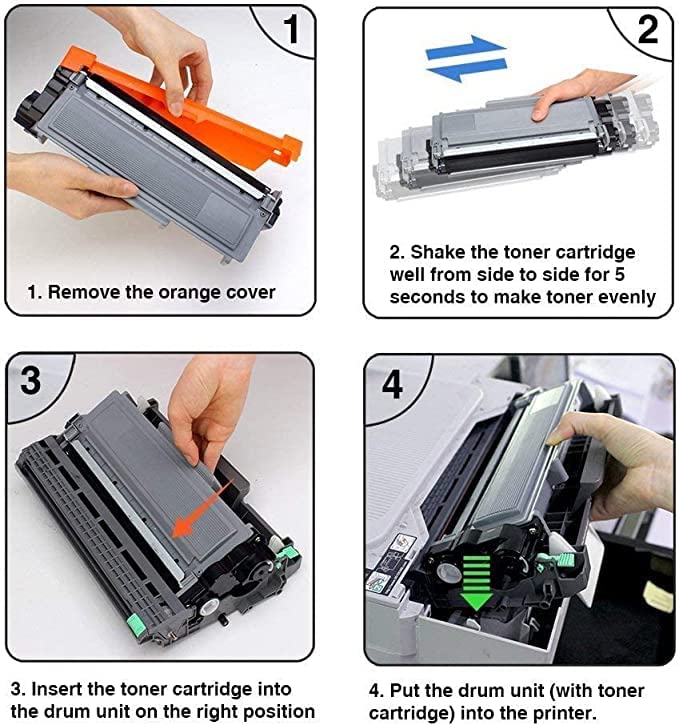 1

1. Remove the orange cover

2

2. Shake the toner cartridge well from side to side for 5 seconds to make toner evenly

3

3. Insert the toner cartridge into the drum unit on the right position

4

4. Put the drum unit (with toner cartridge) into the printer.