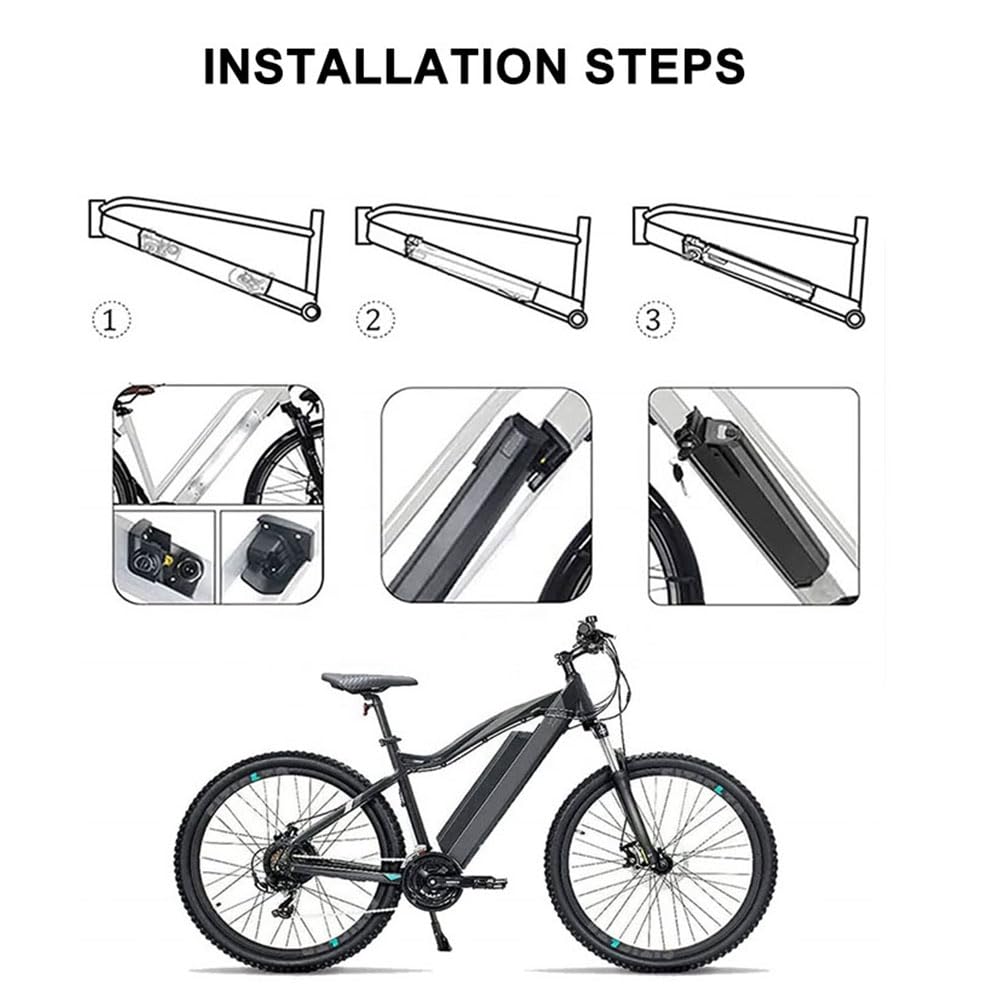 INSTALLATION STEPS

1

2

3