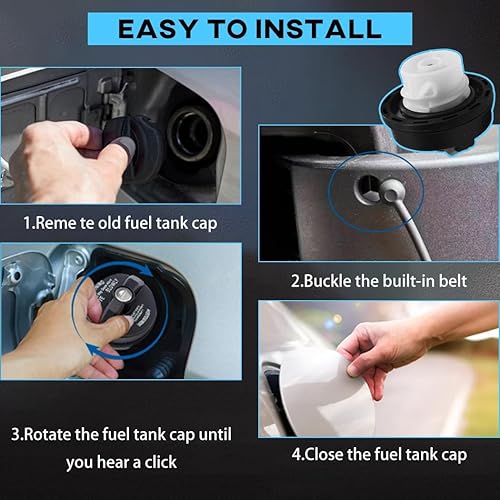 EASY TO INSTALL

1.Reme te old fuel tank cap

2.Buckle the built-in belt

3.Rotate the fuel tank cap until you hear a click

4.Close the fuel tank cap