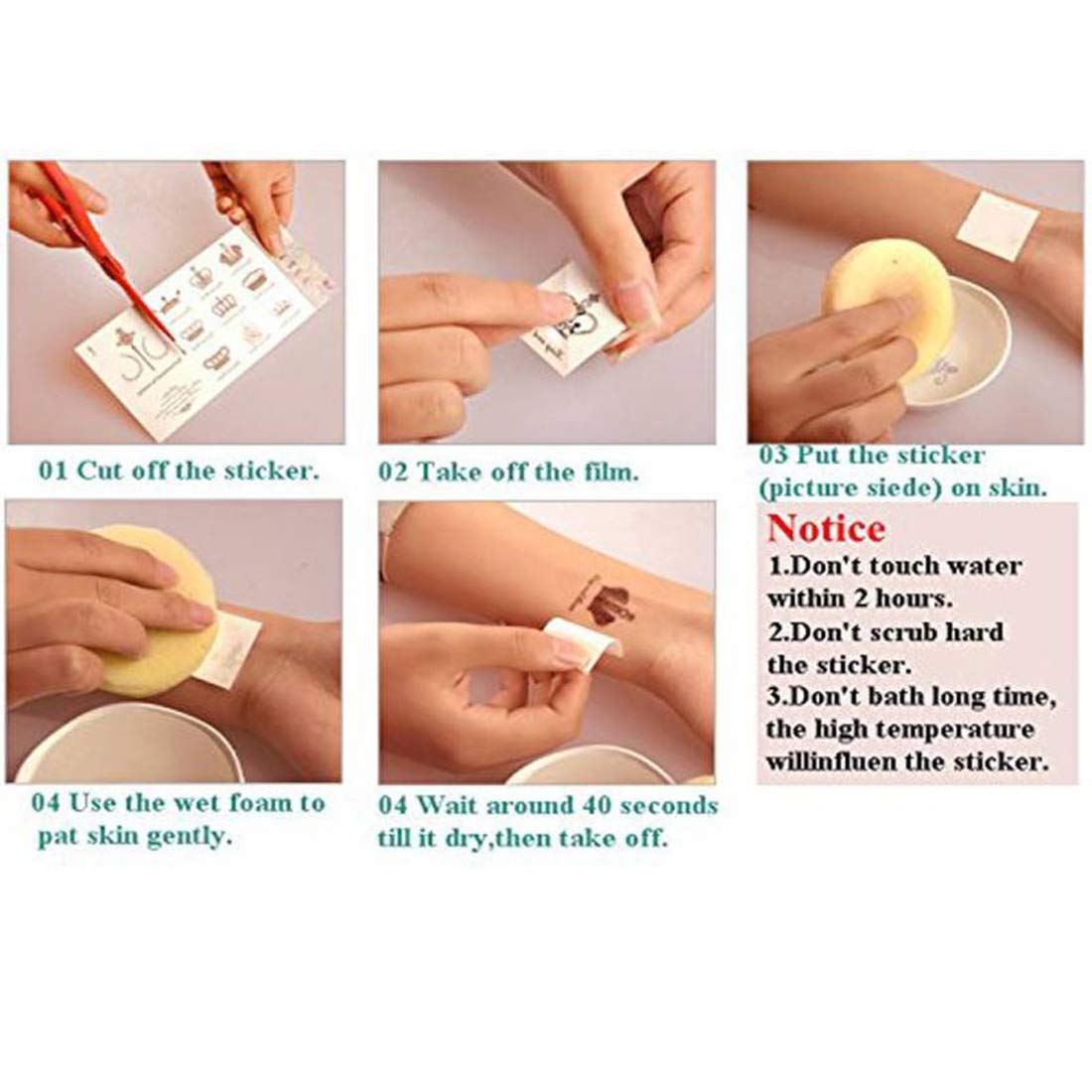 01 Cut off the sticker.

02 Take off the film.

03 Put the sticker (picture siede) on skin.

04 Use the wet foam to pat skin gently.

04 Wait around 40 seconds till it dry,then take off.

Notice
1.Don't touch water within 2 hours.
2.Don't scrub hard the sticker.
3.Don't bath long time, the high temperature willinfluen the sticker.