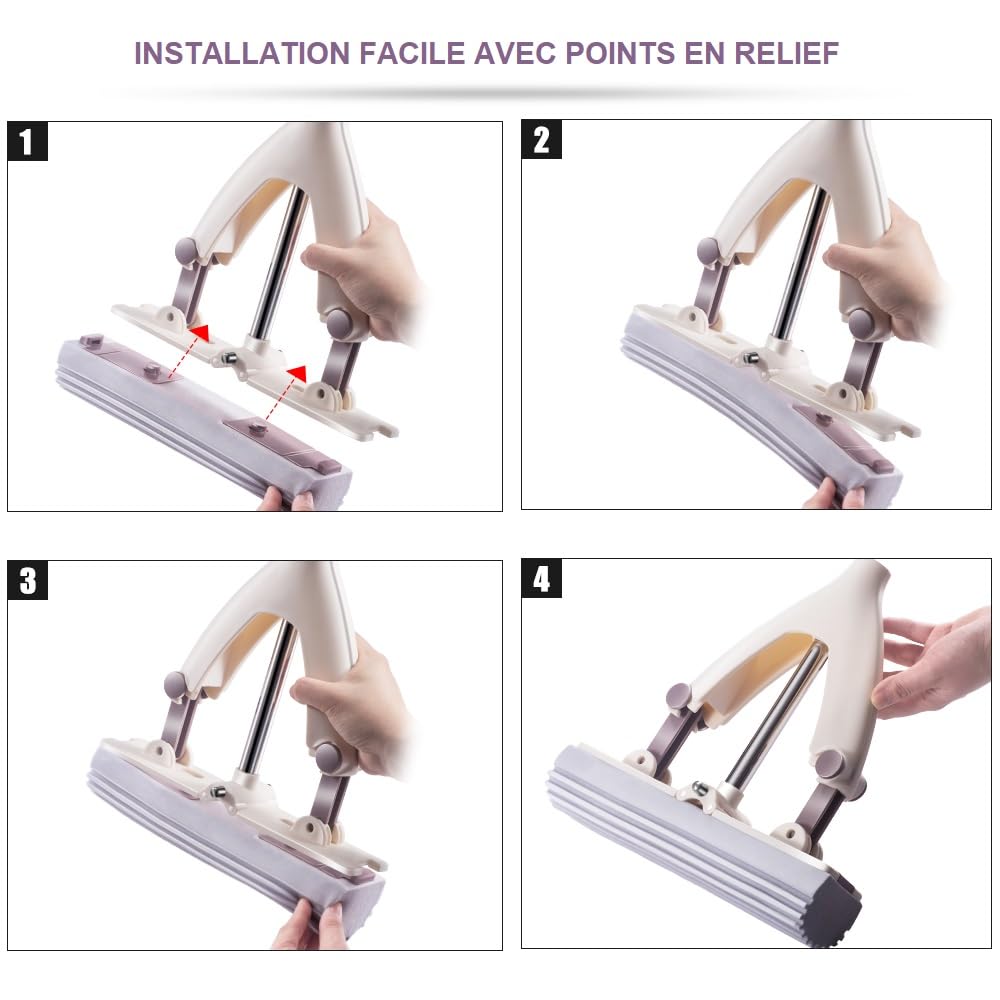 INSTALLATION FACILE AVEC POINTS EN RELIEF

1

2

3

4