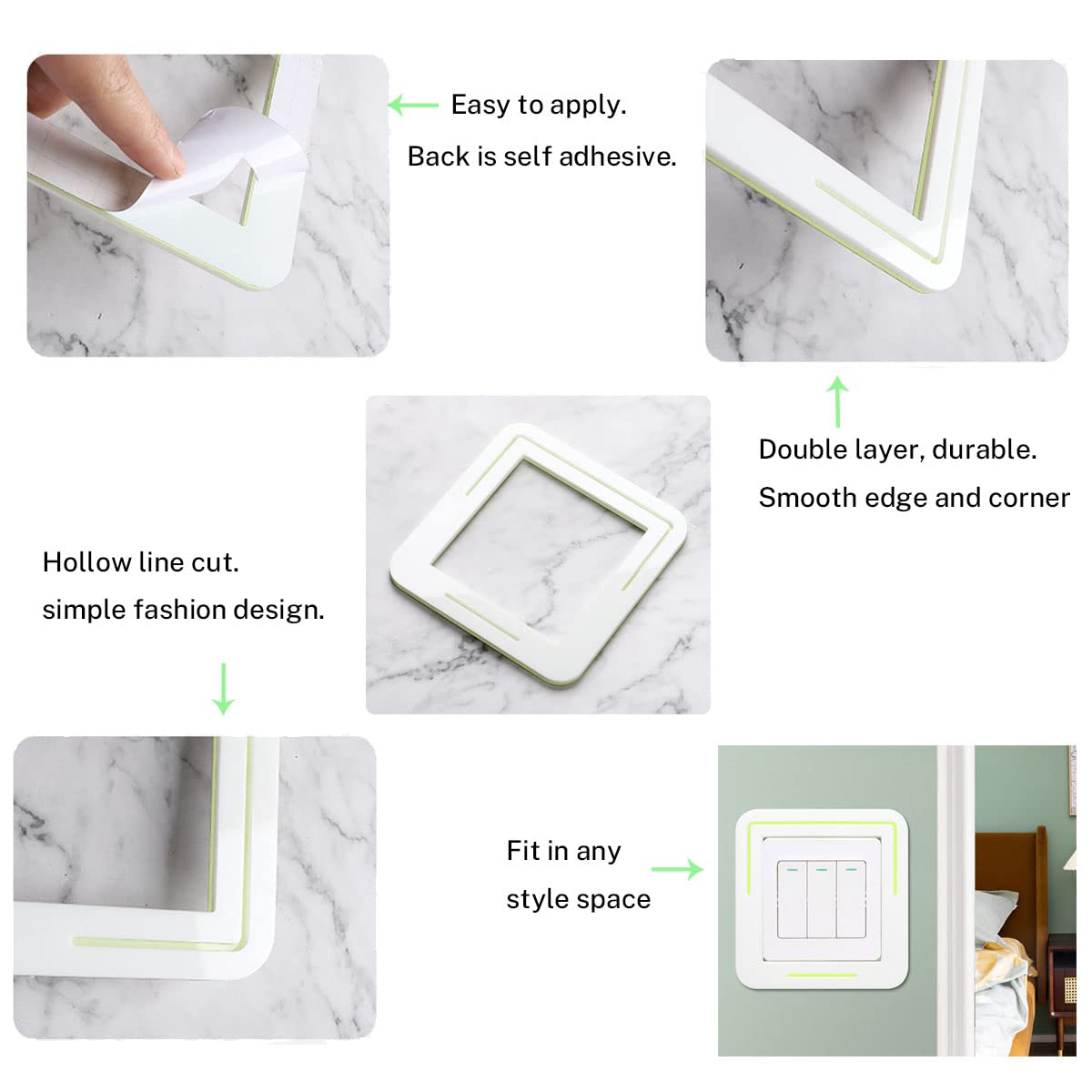 Easy to apply.
Back is self adhesive.

Double layer, durable.
Smooth edge and corner

Hollow line cut.
simple fashion design.

Fit in any
style space