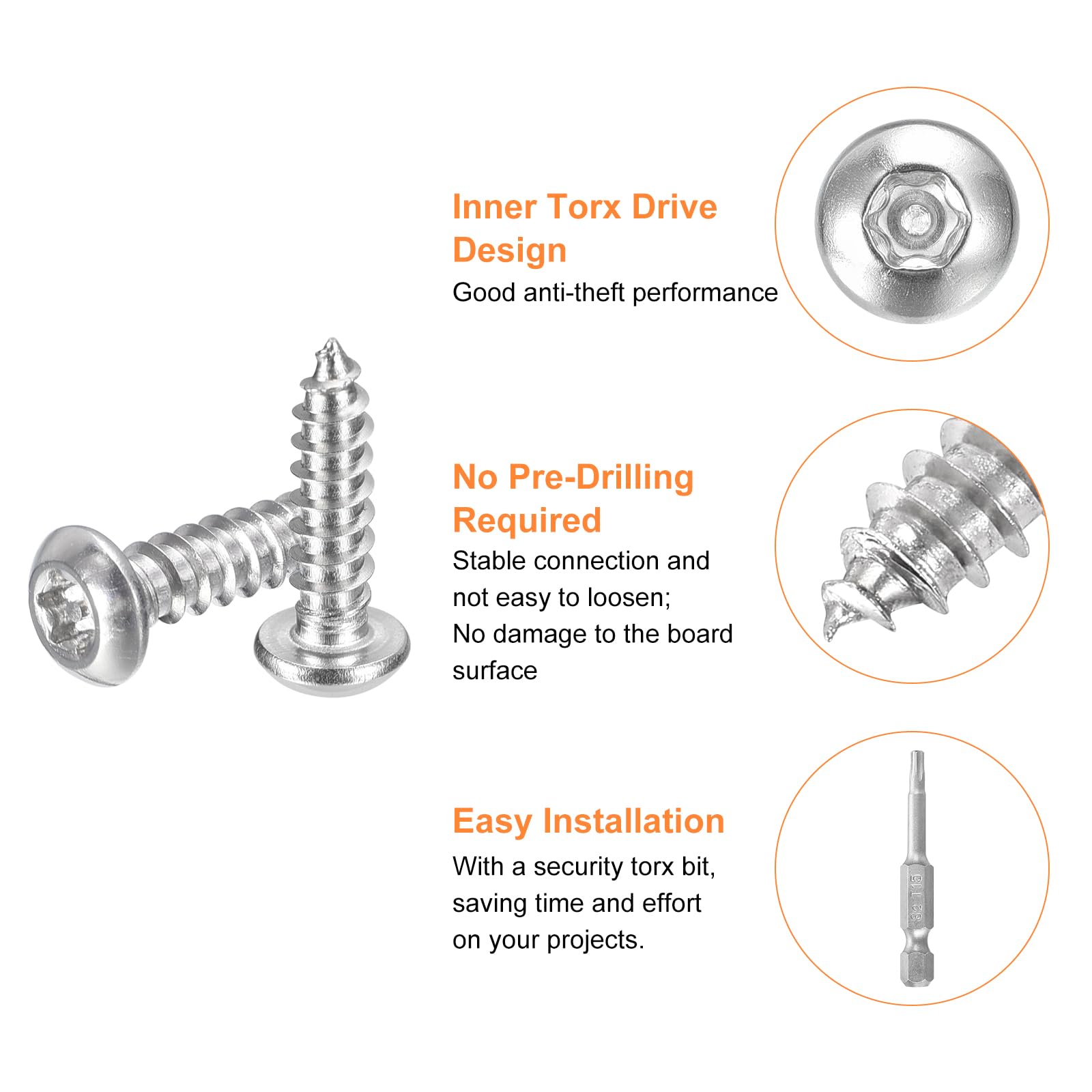 Inner Torx Drive Design

Good anti-theft performance

No Pre-Drilling Required

Stable connection and not easy to loosen; No damage to the board surface

Easy Installation

With a security torx bit, saving time and effort on your projects.

S2 T15