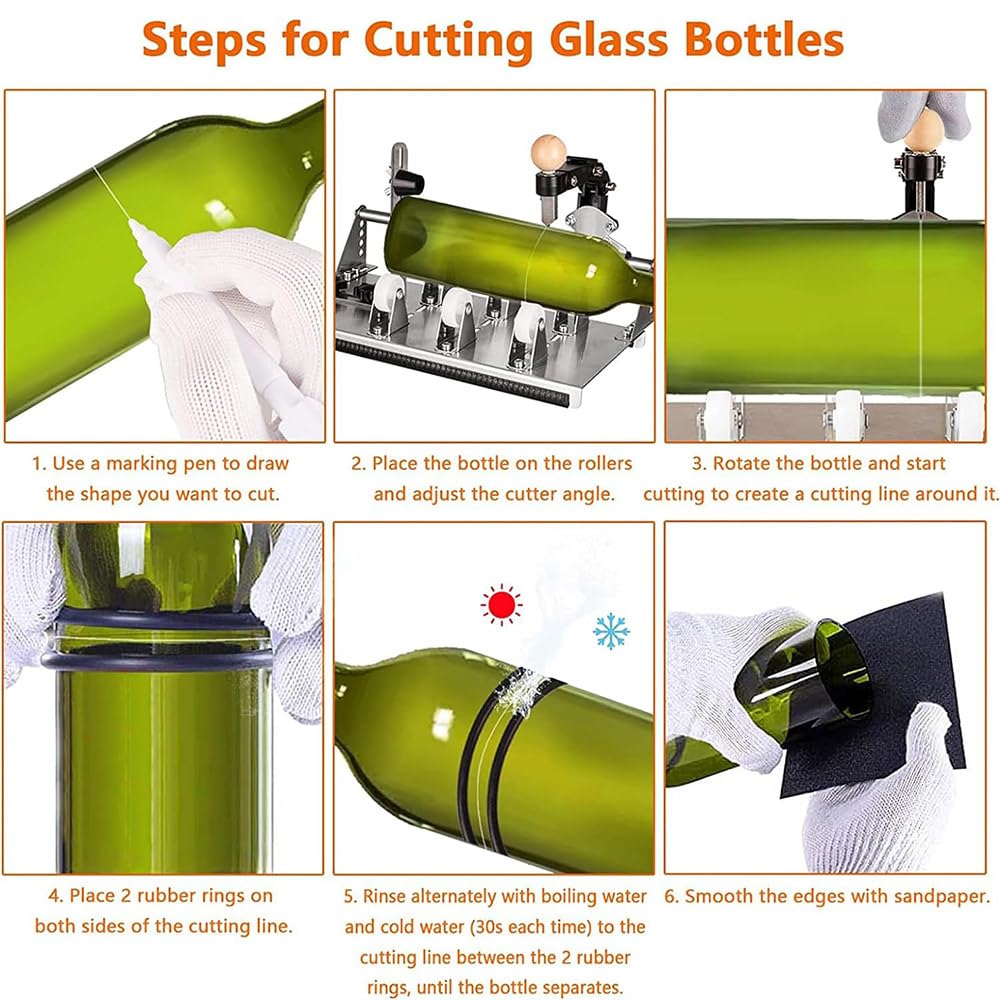 Steps for Cutting Glass Bottles

1. Use a marking pen to draw the shape you want to cut.

2. Place the bottle on the rollers and adjust the cutter angle.

3. Rotate the bottle and start cutting to create a cutting line around it.

4. Place 2 rubber rings on both sides of the cutting line.

5. Rinse alternately with boiling water and cold water (30s each time) to the cutting line between the 2 rubber rings, until the bottle separates.

6. Smooth the edges with sandpaper.