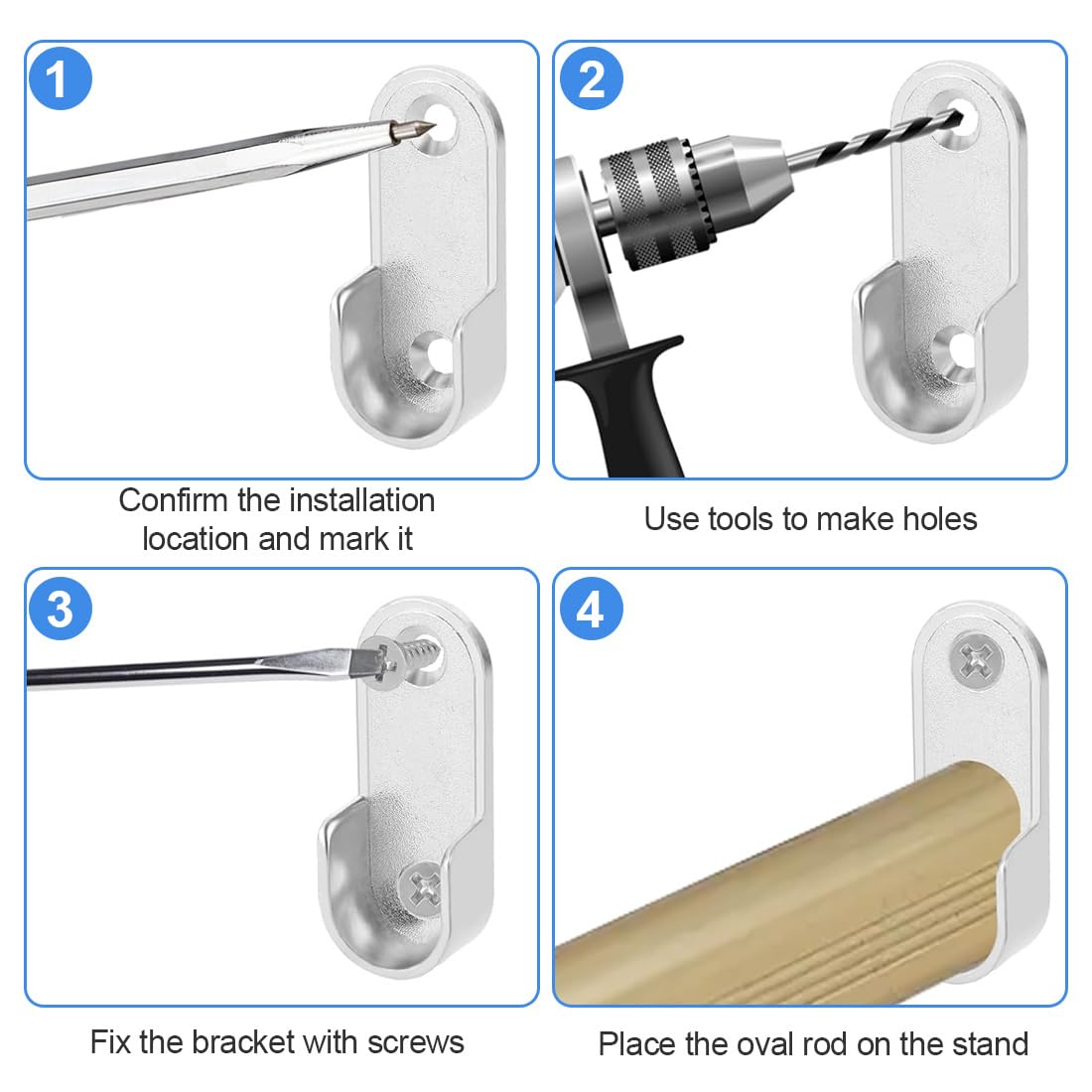 1

Confirm the installation location and mark it

2

Use tools to make holes

3

Fix the bracket with screws

4

Place the oval rod on the stand