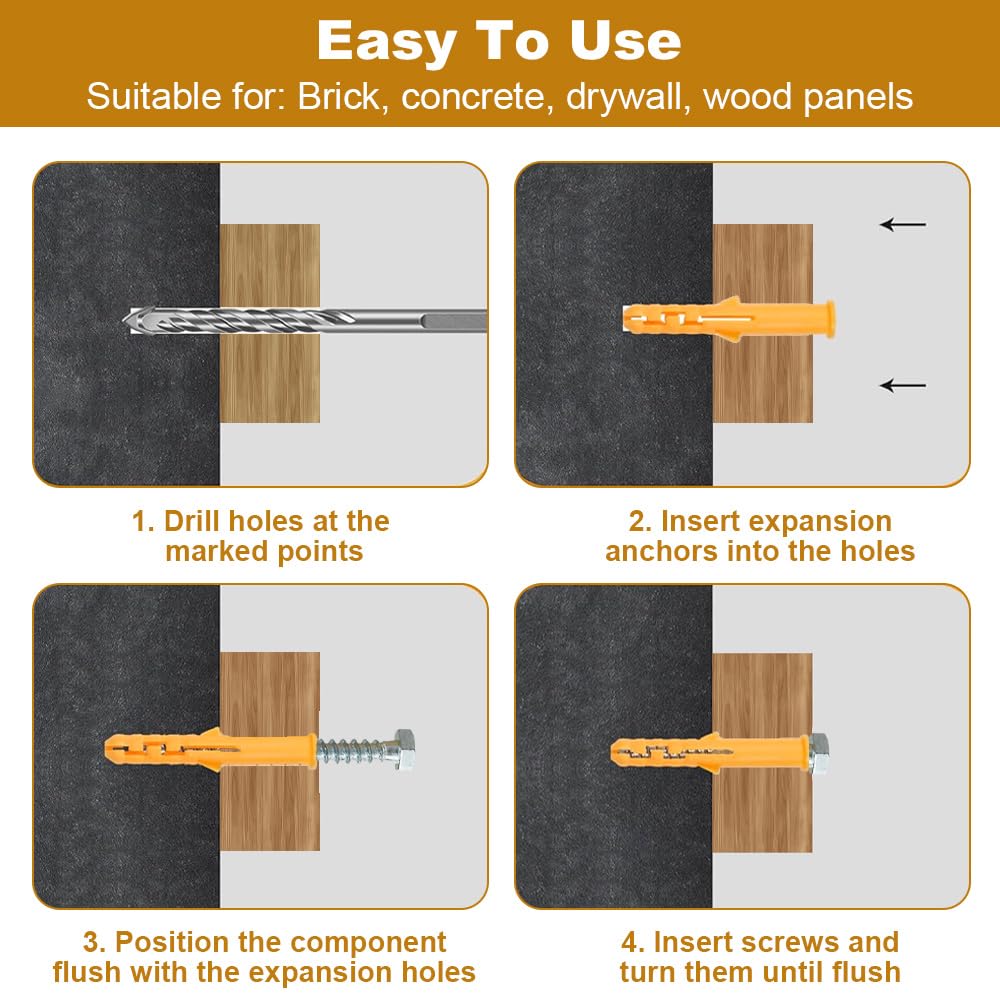 Easy To Use

Suitable for: Brick, concrete, drywall, wood panels

1. Drill holes at the marked points

2. Insert expansion anchors into the holes

3. Position the component flush with the expansion holes

4. Insert screws and turn them until flush