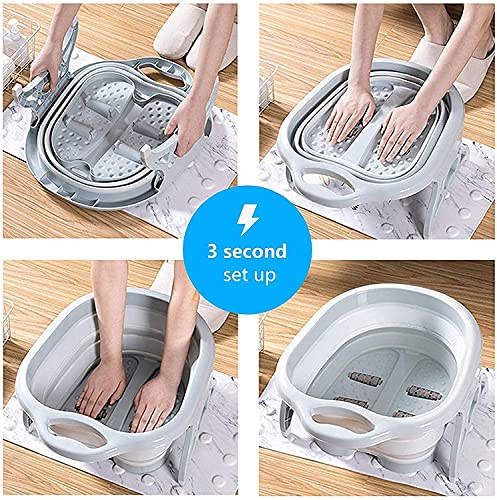 3 second set up