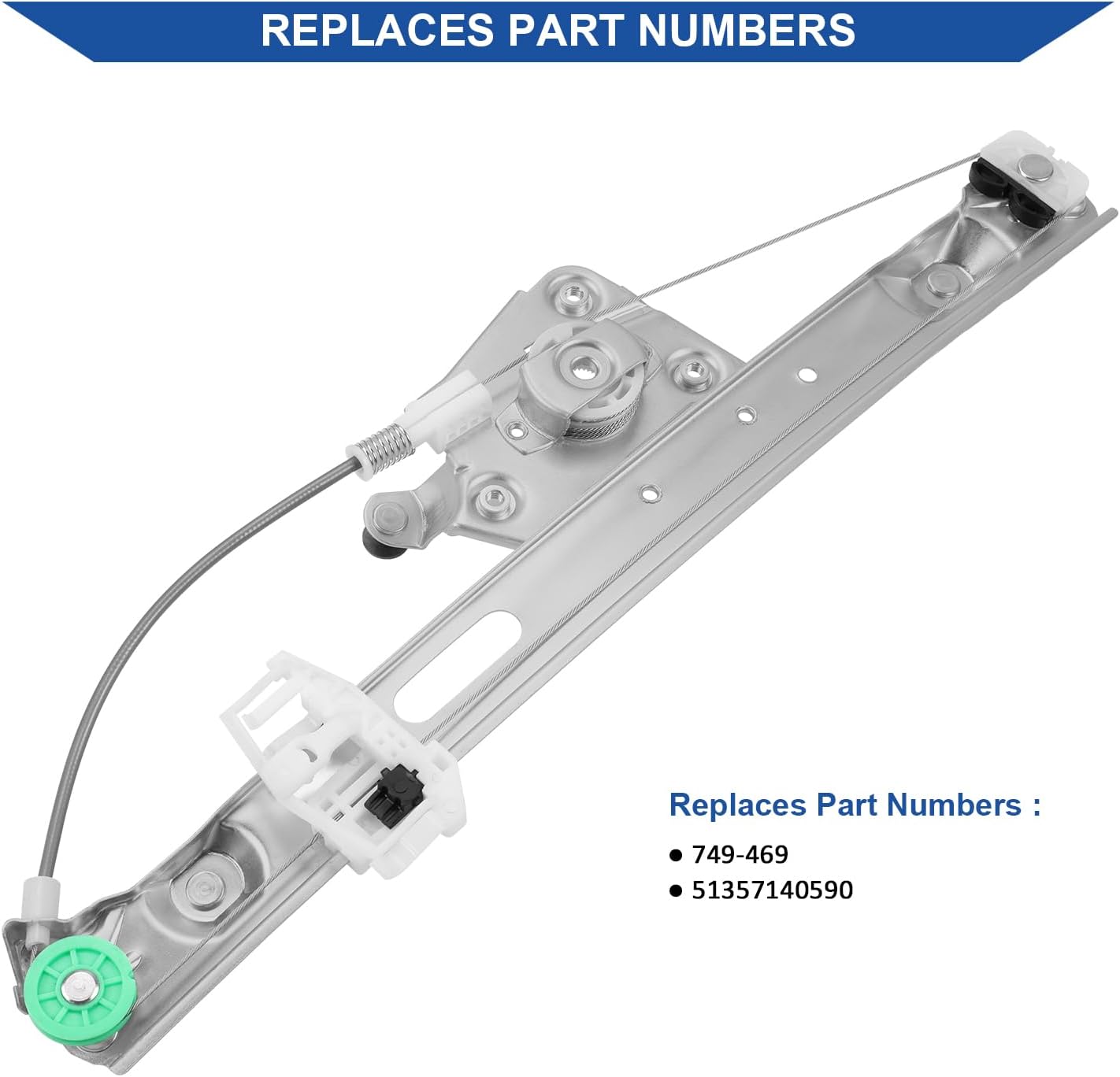 REPLACES PART NUMBERS

Replaces Part Numbers :

● 749-469
● 51357140590